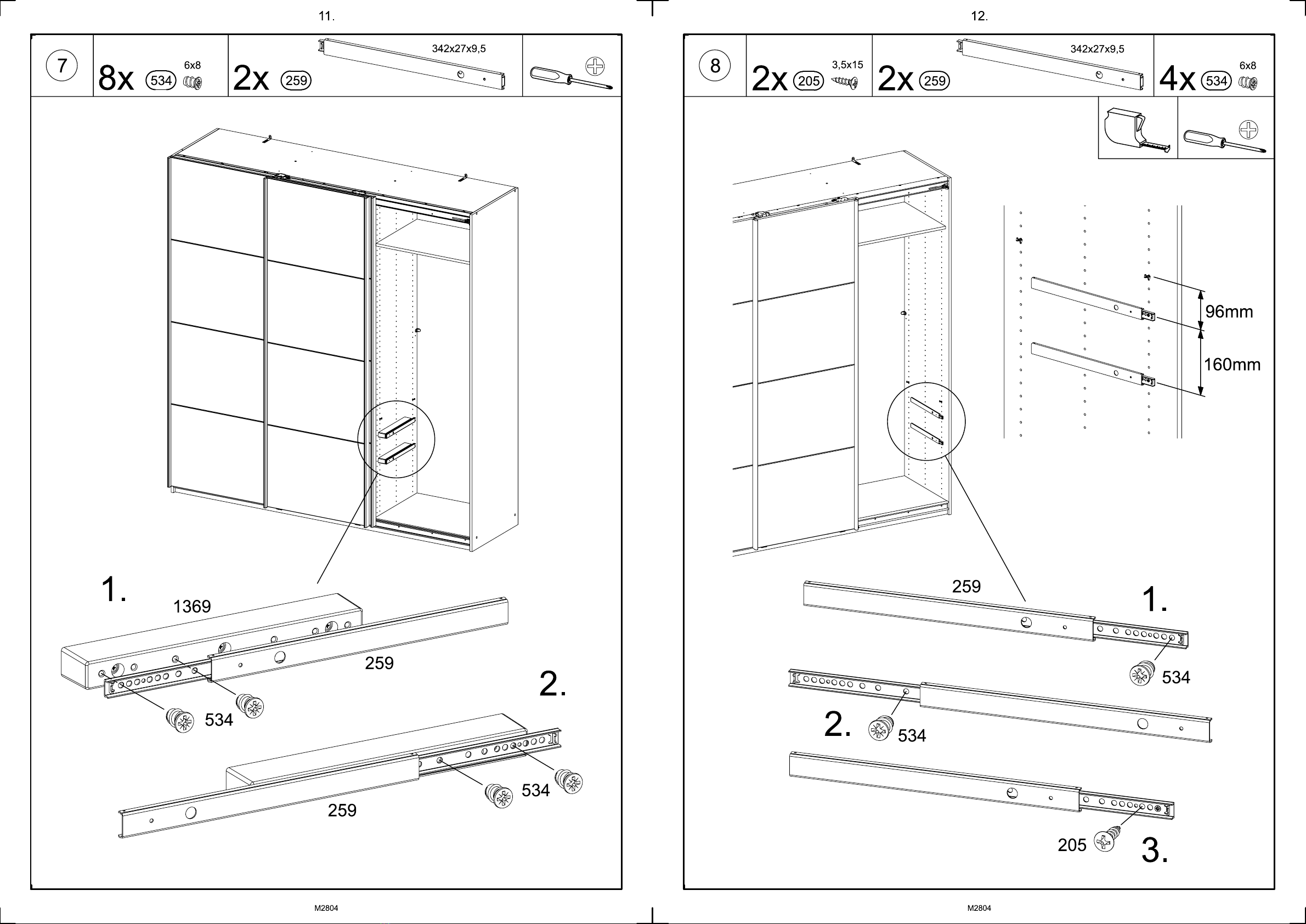 11.

7

8x 534 6x8

2x 259 342x27x9,5

1.

1369

259

534

2.

534

259

M2804

12.

8

2x 205 3,5x15

2x 259 342x27x9,5

4x 534 6x8

96mm

160mm

259

1.

534

2.

534

205

3.

M2804