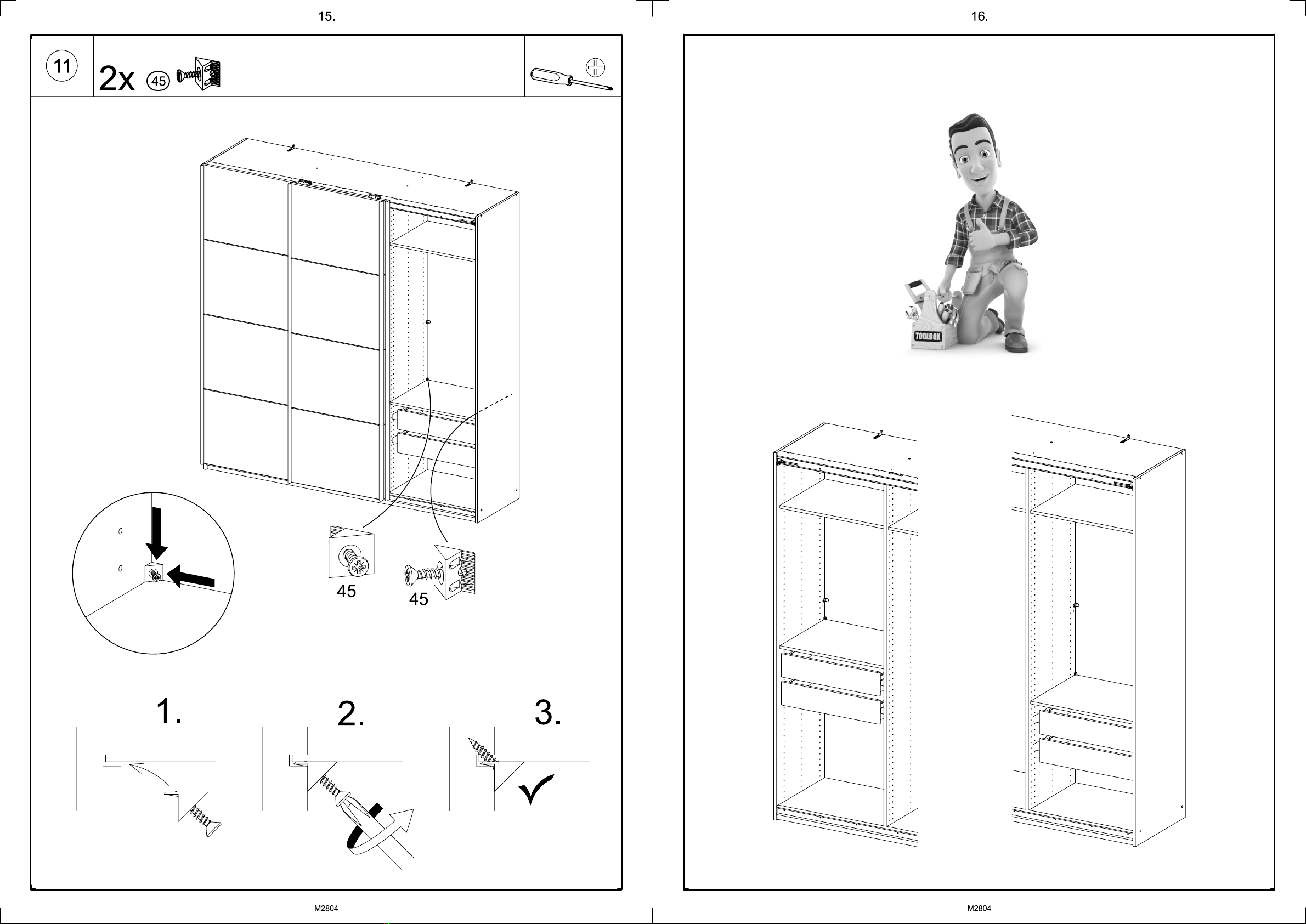 15.

11

2x 45

45

45

1.

2.

3.

M2804

16.

TOOLBOX

M2804