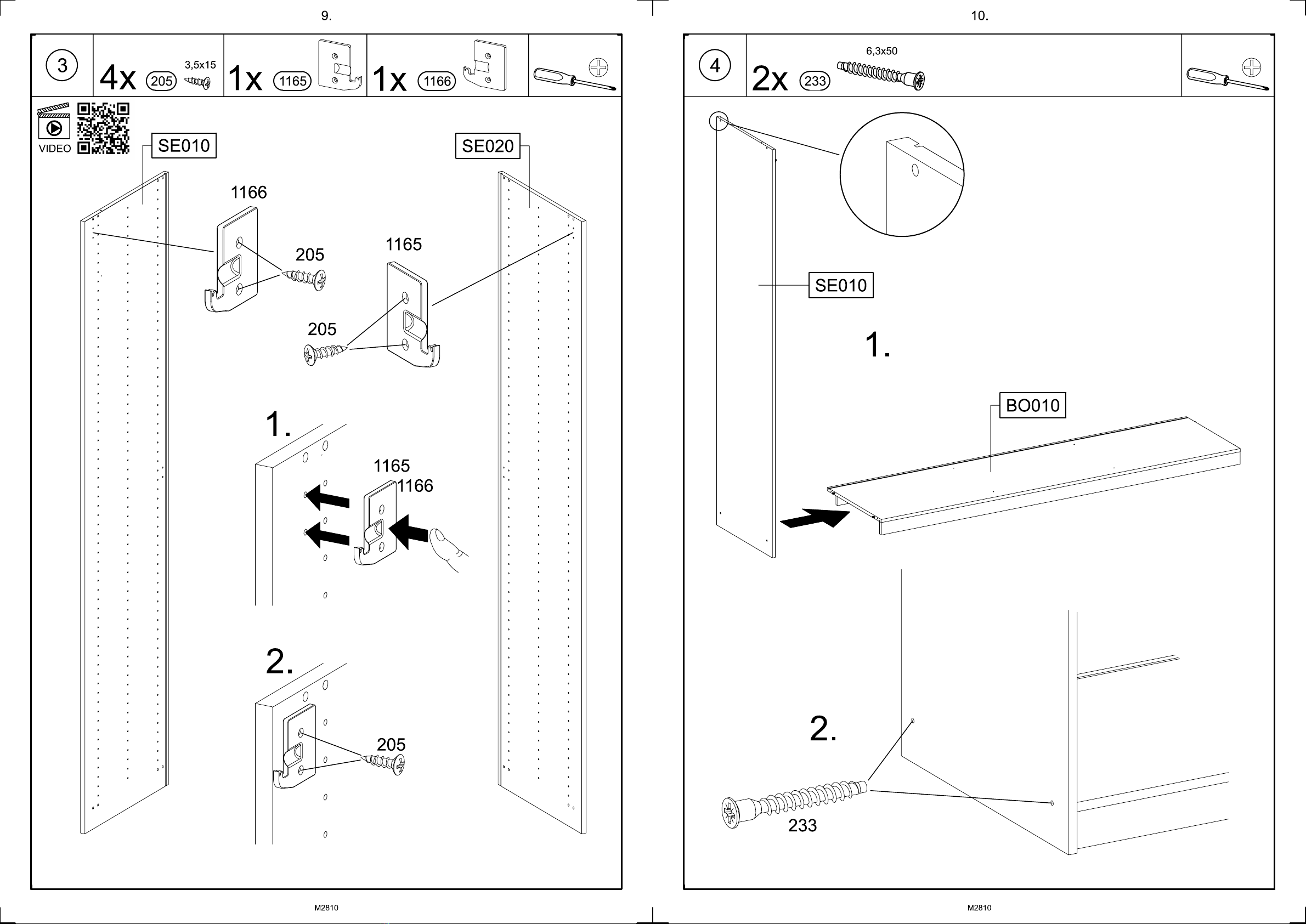 9.

3

4x 205 3,5x15

1x 1165

1x 1166

VIDEO

SE010

SE020

1166

205

1165

205

1.

1165
1166

2.

205

M2810

10.

4

2x 233 6,3x50

SE010

1.

BO010

2.

233

M2810