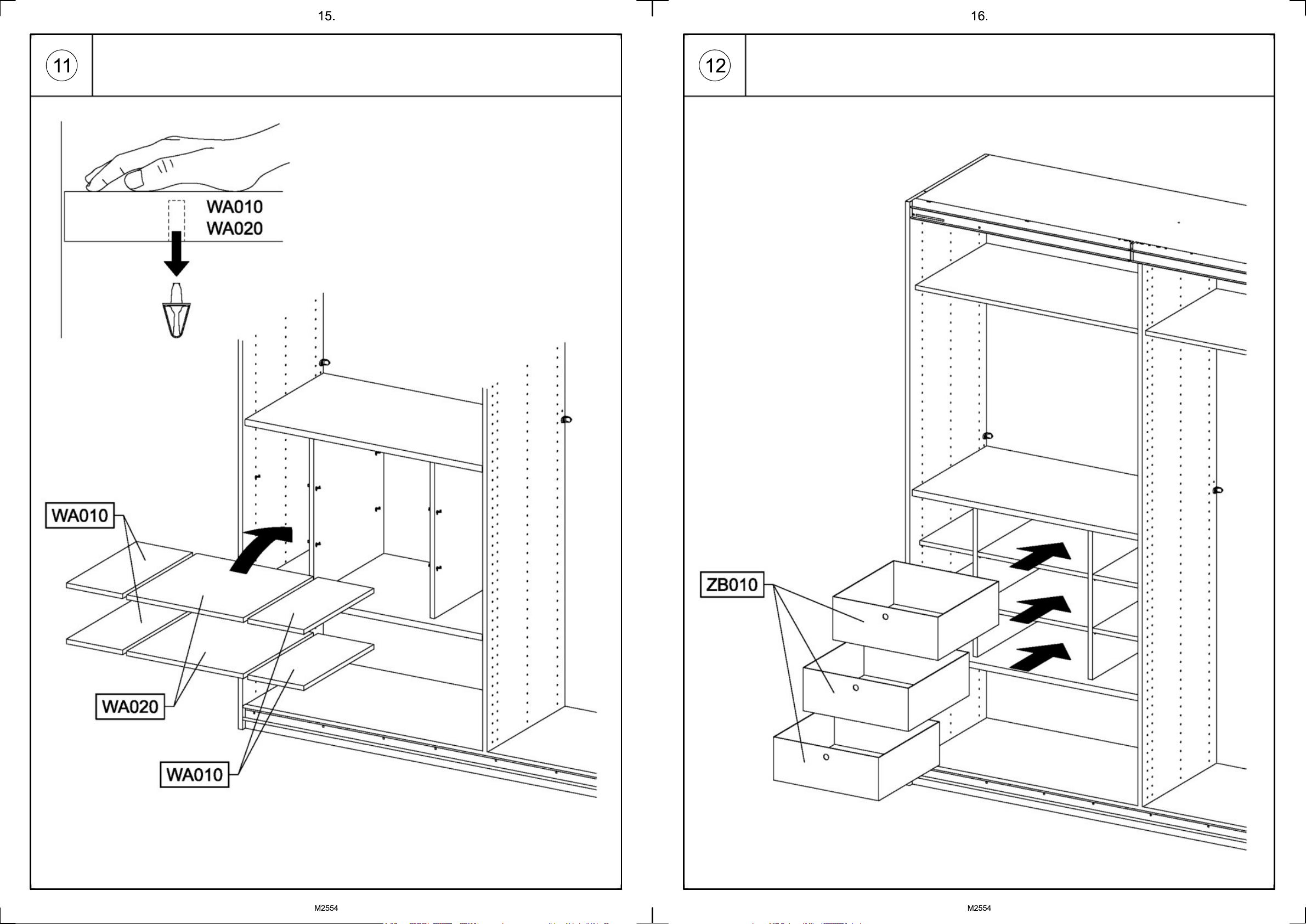 15.

11

WA010
WA020

WA010

WA020

WA010

M2554

16.

12

ZB010

M2554