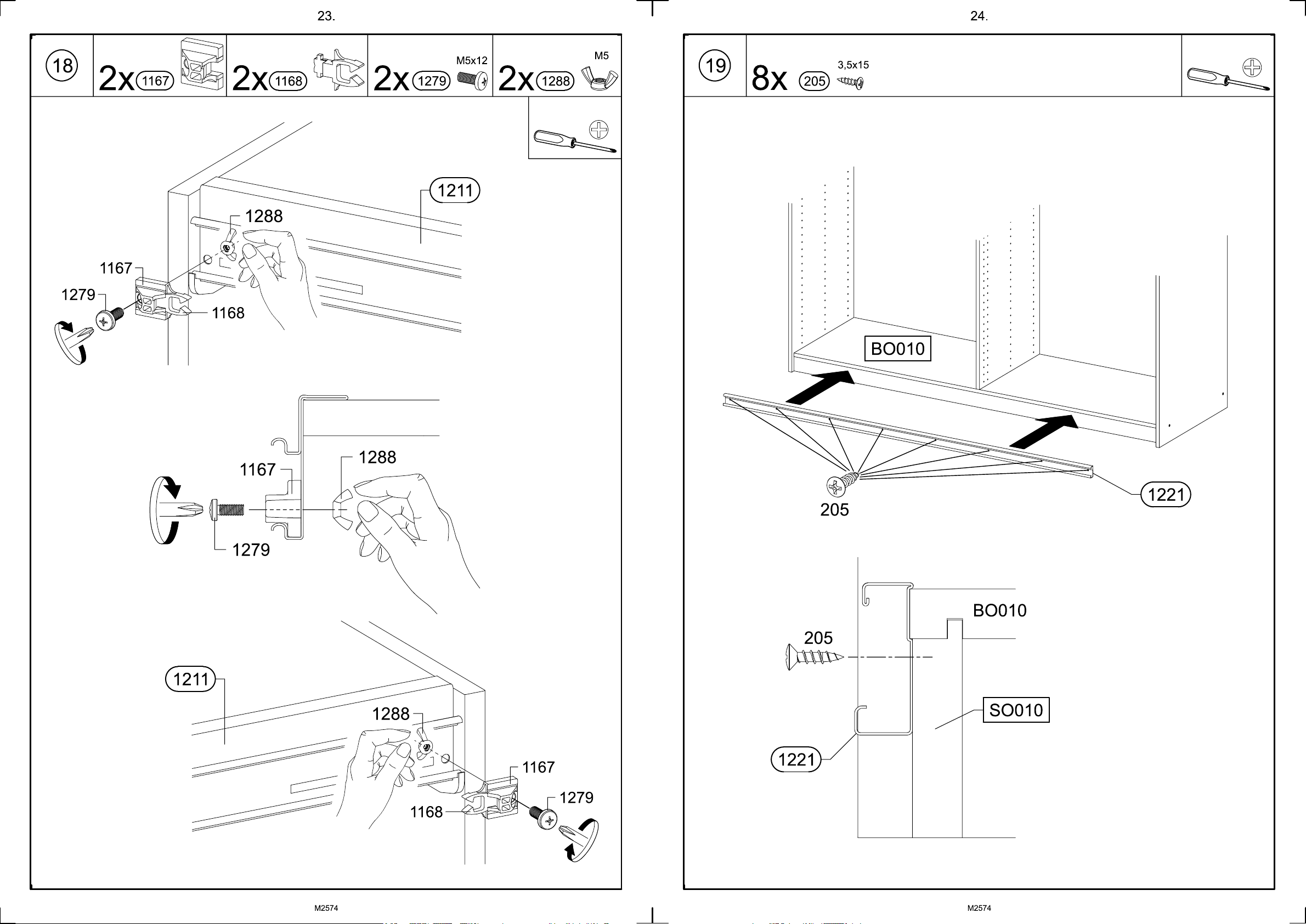 23.

18

2x 1167

2x 1168

2x 1279 M5x12

2x 1288 M5

1211

1288

1167

1279

1168

1167

1288

1279

1211

1288

1167

1279

1168

M2574

24.

19

8x 205 3,5x15

BO010

205

1221

BO010

205

SO010

1221

M2574