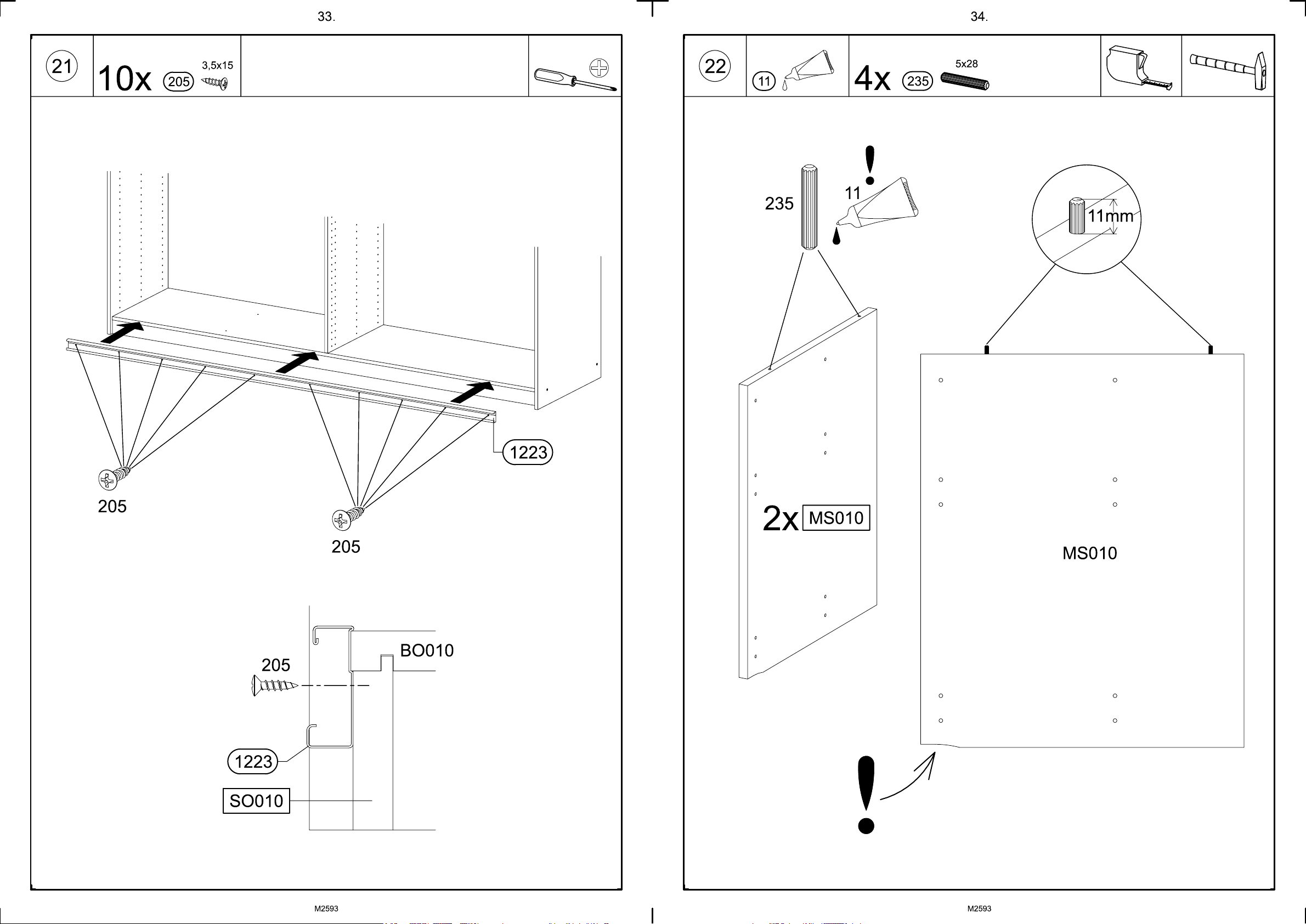 33.

21

10x 205 3,5x15

1223

205

205

205

BO010

1223

SO010

M2593

34.

22

11

4x 235 5x28

235

11

11mm

2x MS010

MS010

M2593