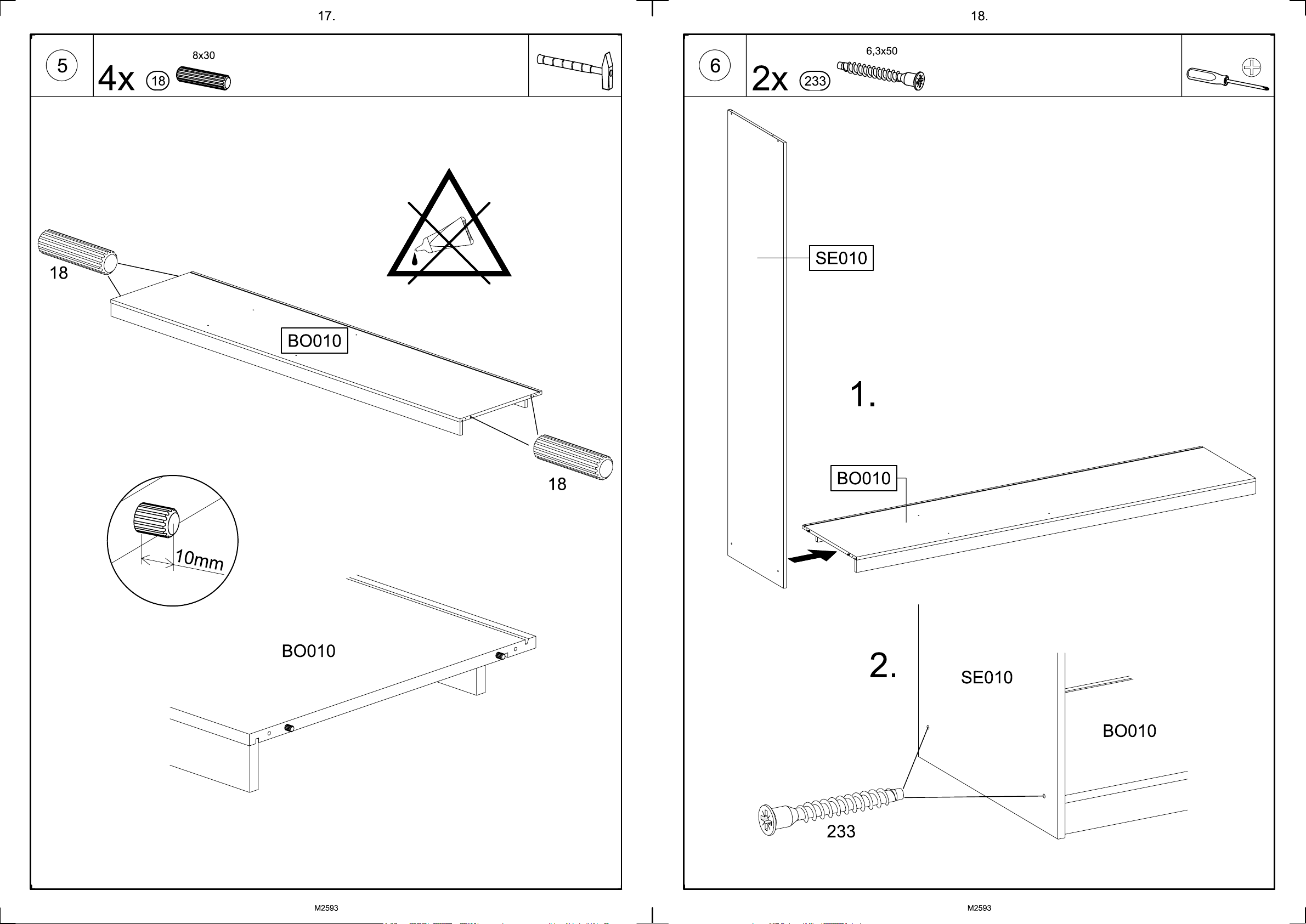 17.

5

4x 18 8x30

18

BO010

18

10mm

BO010

M2593

18.

6

2x 233 6,3x50

SE010

1.

BO010

2.

SE010

BO010

233

M2593