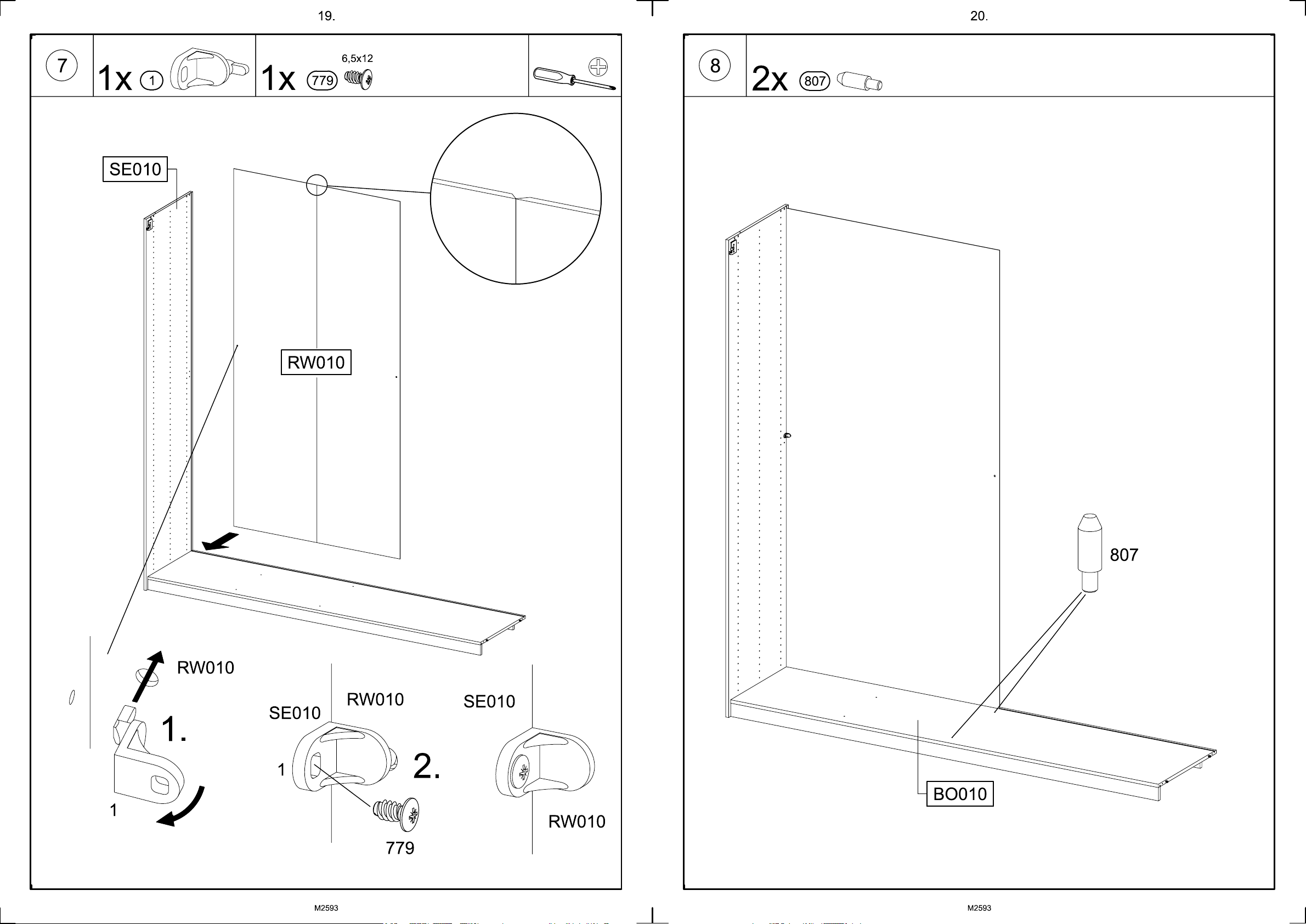 19.

7

1x 1

1x 779 6,5x12

SE010

RW010

RW010

1.

1

SE010

RW010

1

2.

779

SE010

RW010

M2593

20.

8

2x 807

807

BO010

M2593