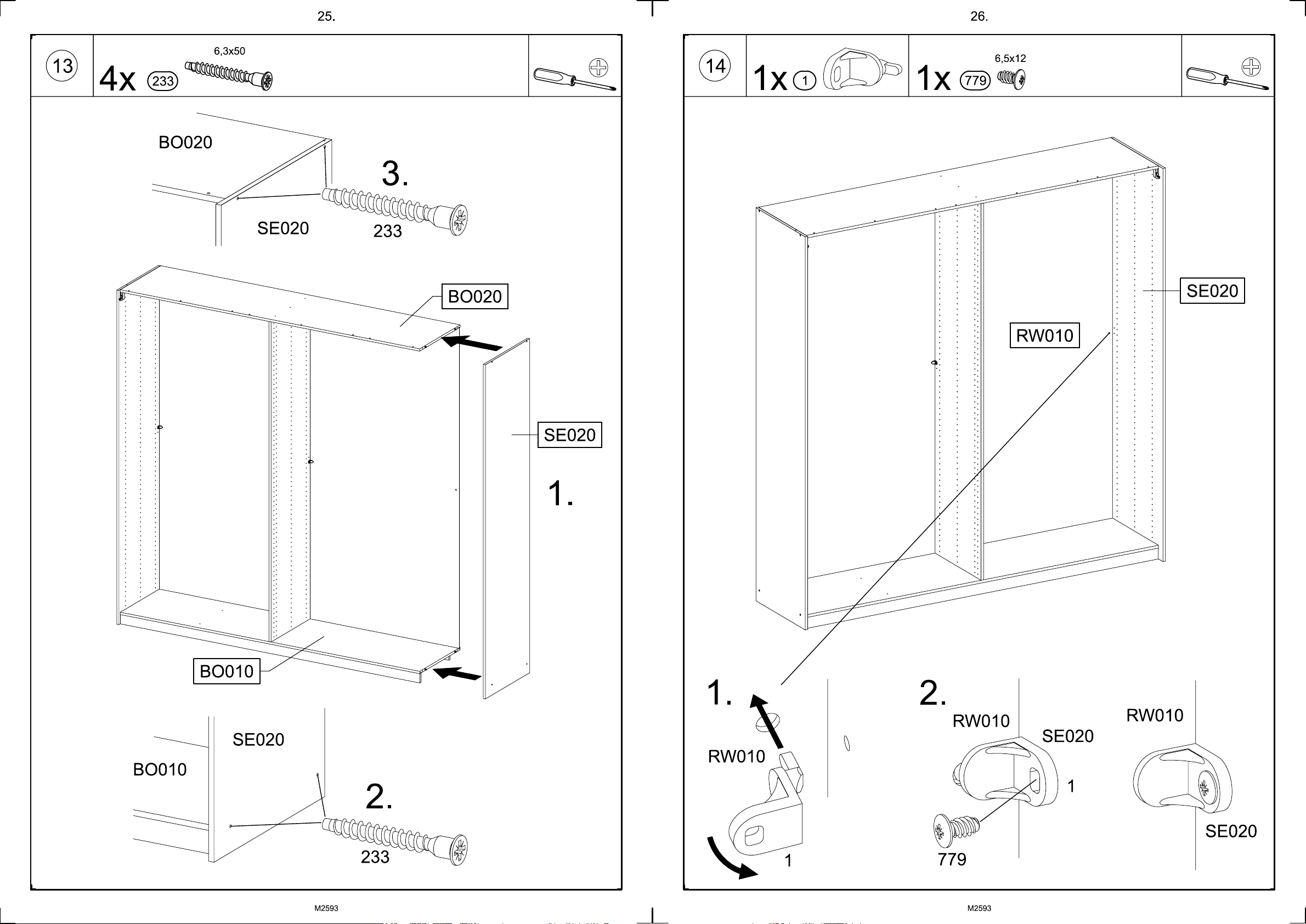 25.

13

4x 233 6,3x50

BO020

3.

SE020

233

BO020

SE020

1.

BO010

SE020

BO010

2.

233

M2593

26.

14

1x 1

1x 779 6,5x12

SE020

RW010

1.

RW010

1

2.

RW010

SE020

1

779

RW010

SE020

M2593