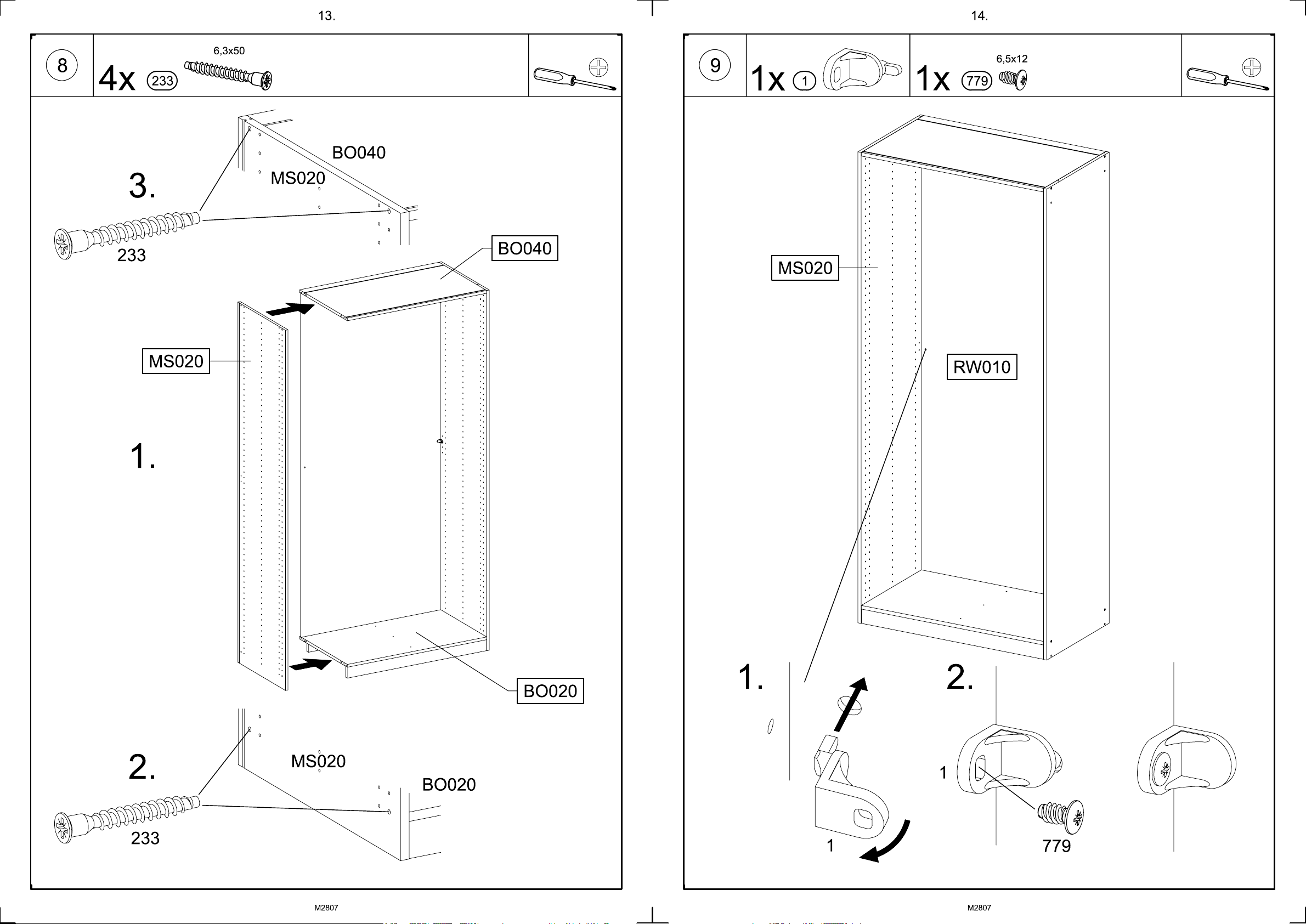 13.

8

4x 233 6,3x50

3.

BO040

MS020

233

BO040

MS020

1.

BO020

2.

MS020

BO020

233

M2807

14.

9

1x 1

1x 779 6,5x12

MS020

RW010

1.

2.

1

1

779

M2807