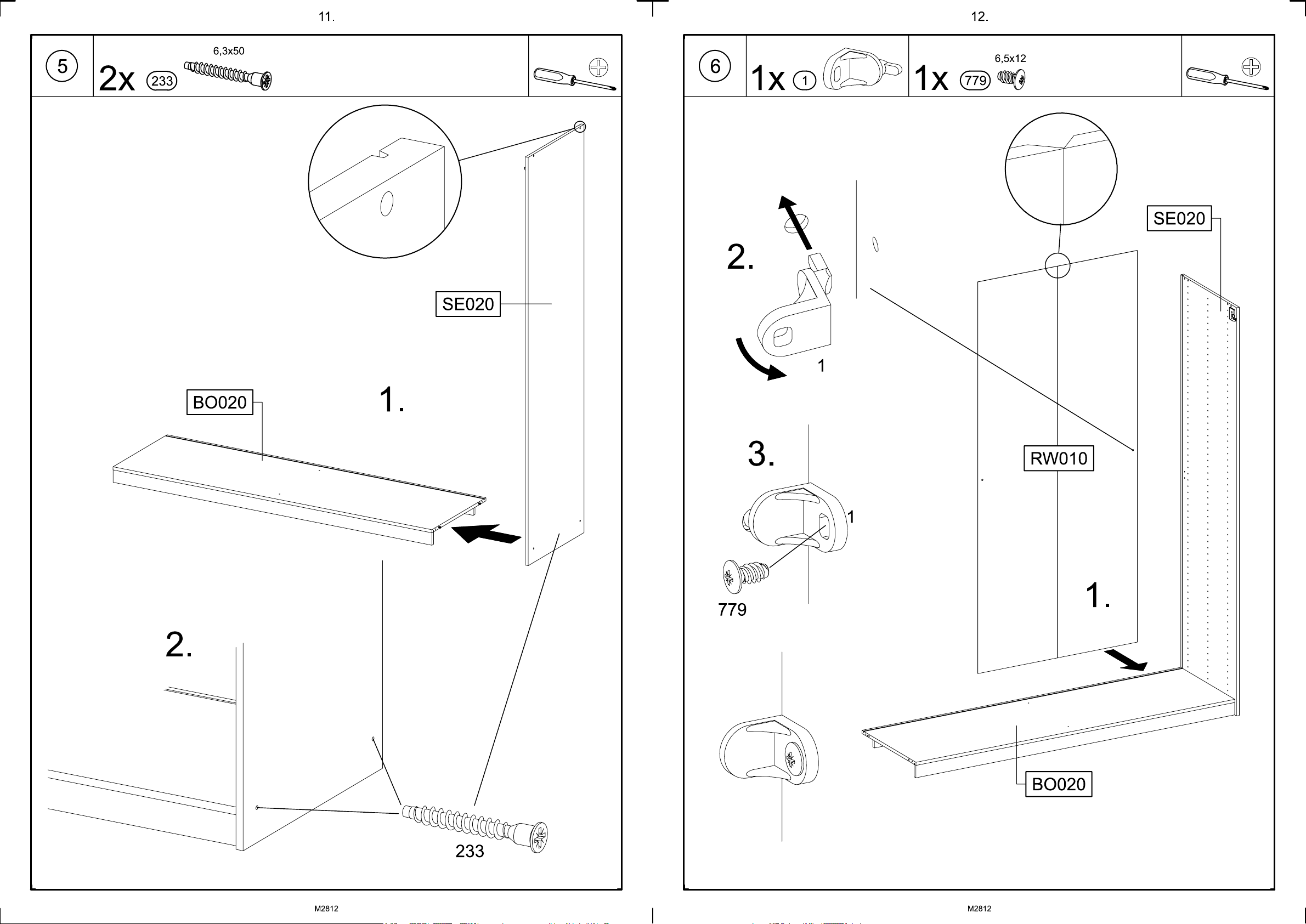 11.

5

2x 233

6,3x50

SE020

BO020

1.

2.

233

M2812

12.

6

1x 1

1x 779

6,5x12

SE020

2.

1

3.

1

779

RW010

1.

BO020

M2812