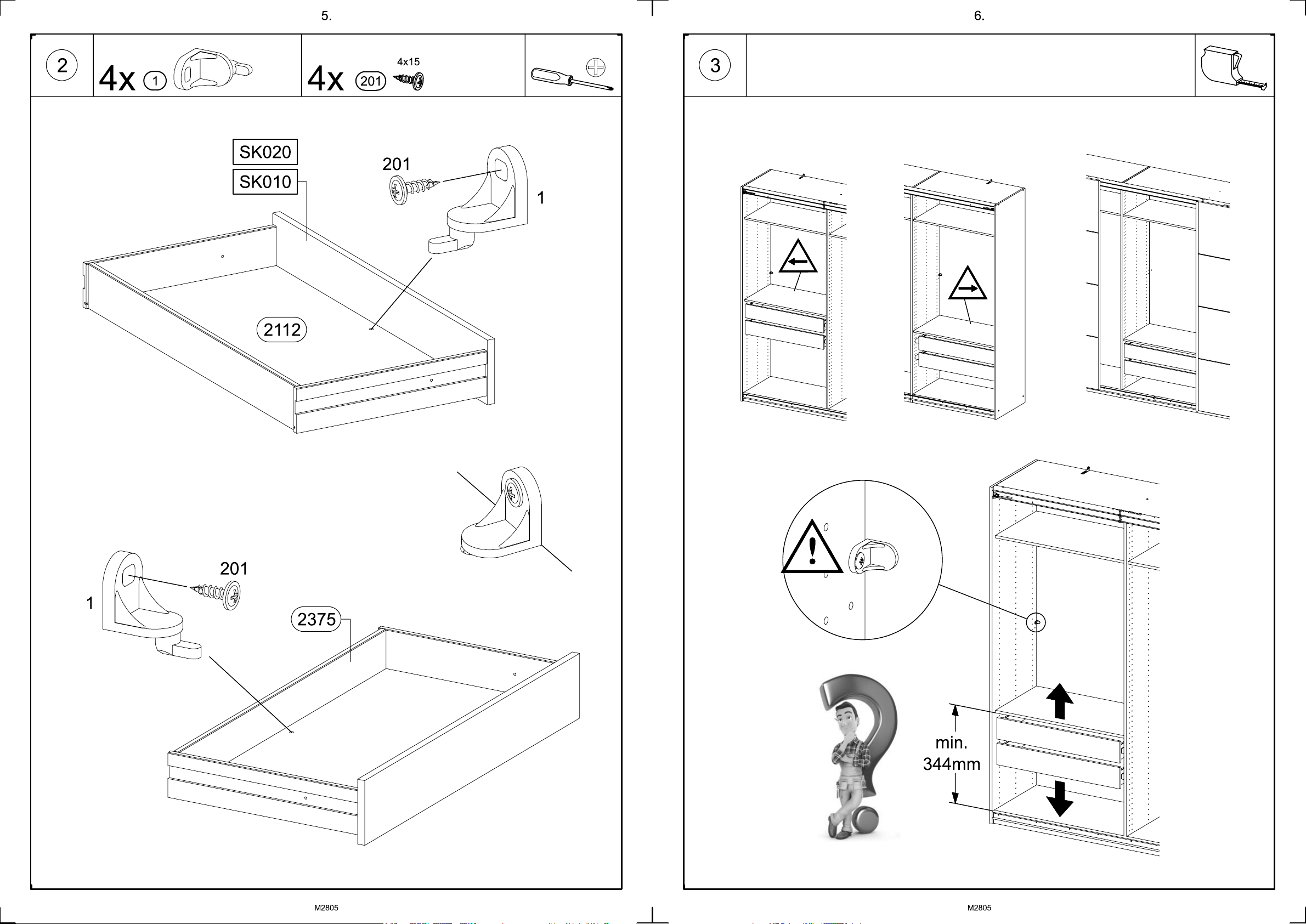 5.

2

4x 1

4x 201 4x15

SK020
SK010

201

1

2112

201

1

2375

M2805

6.

3

min.
344mm

M2805