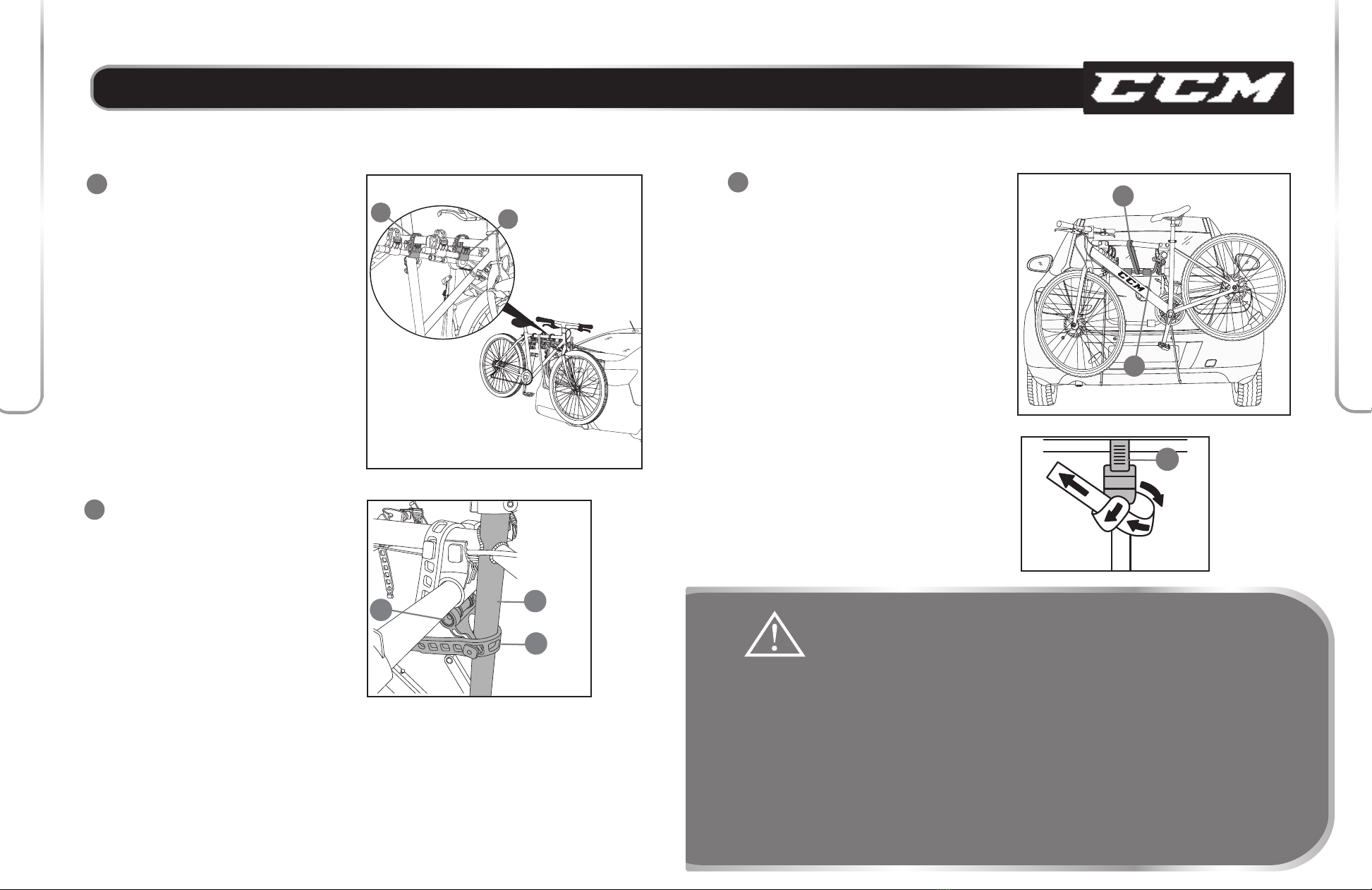 CCM

CCM