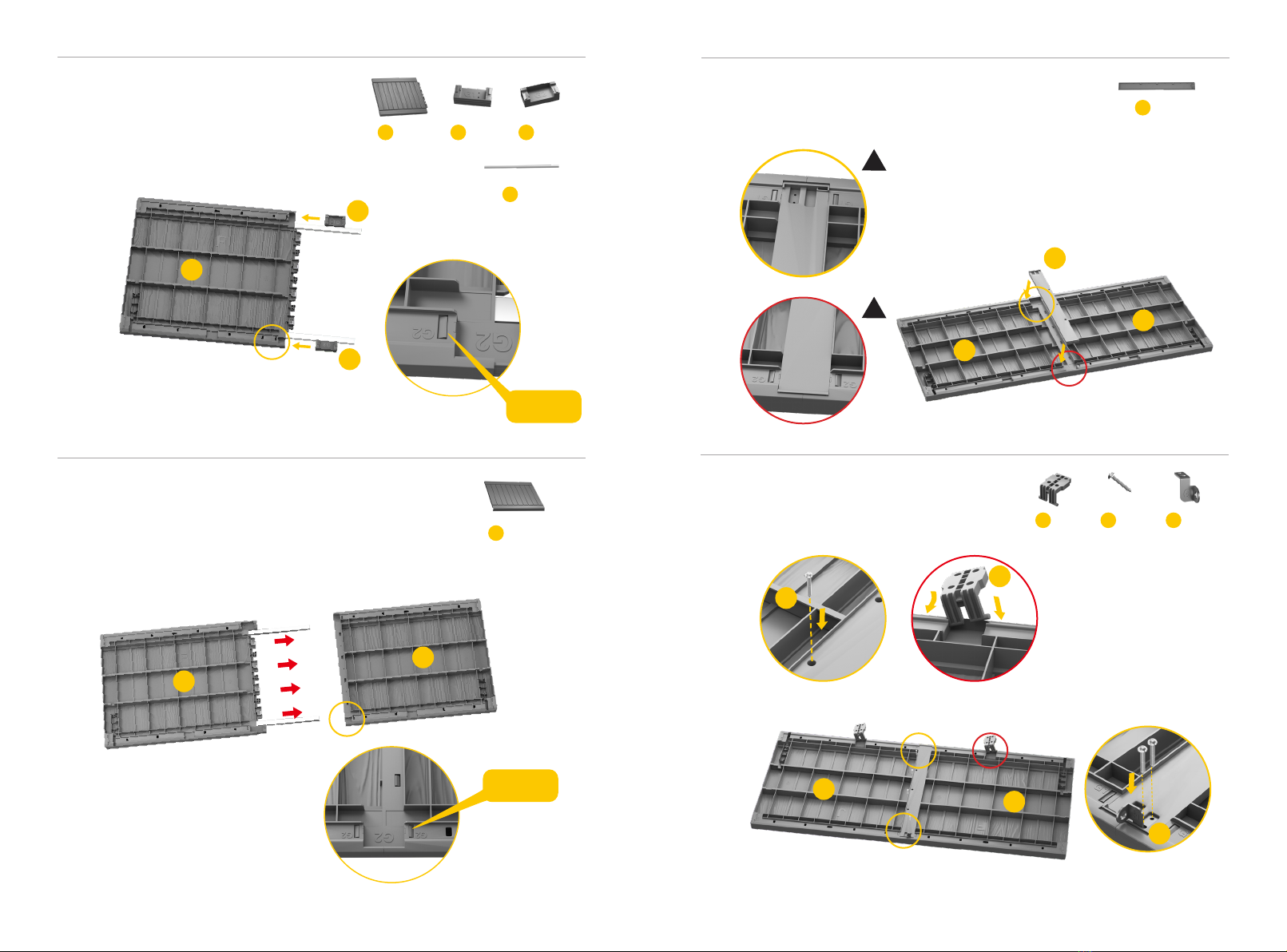 G2
G2
G2
G2
G2
G2
G2
G2