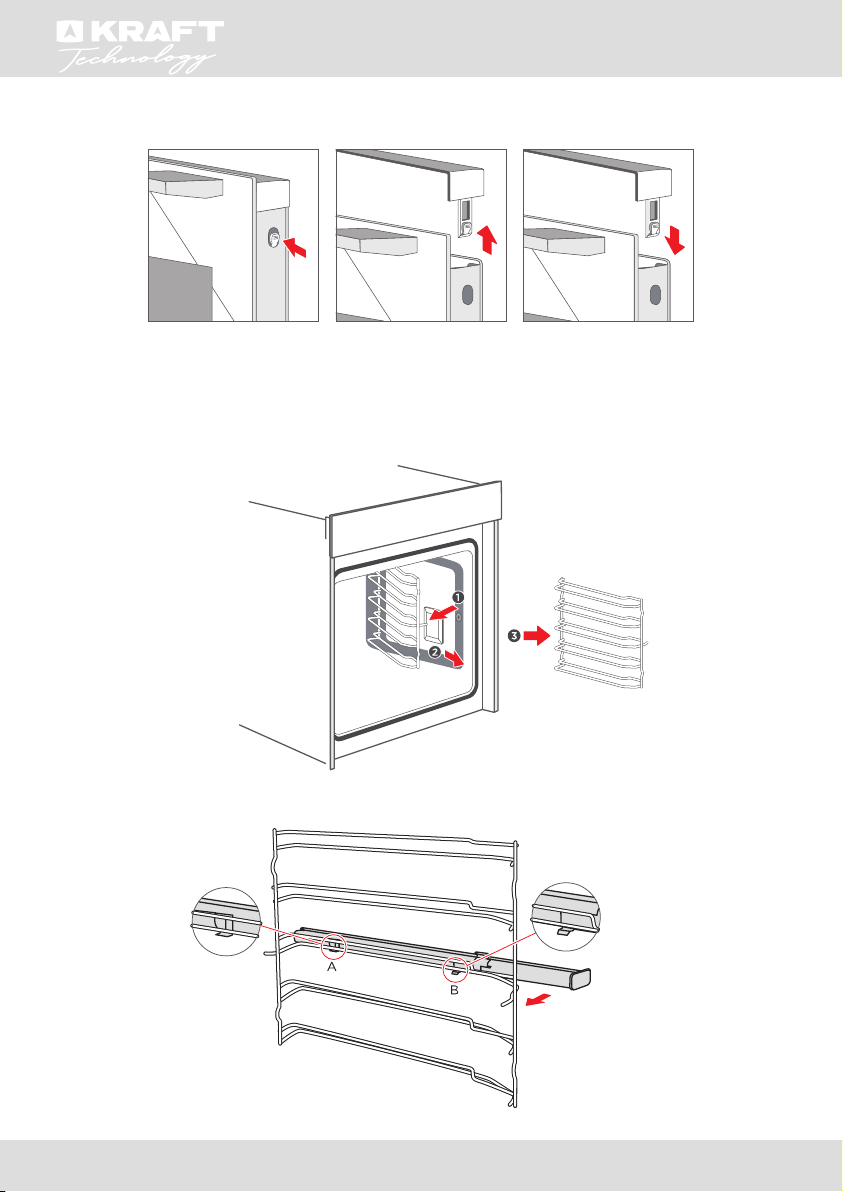 KRAFT
Technology

1

2

3

A

B