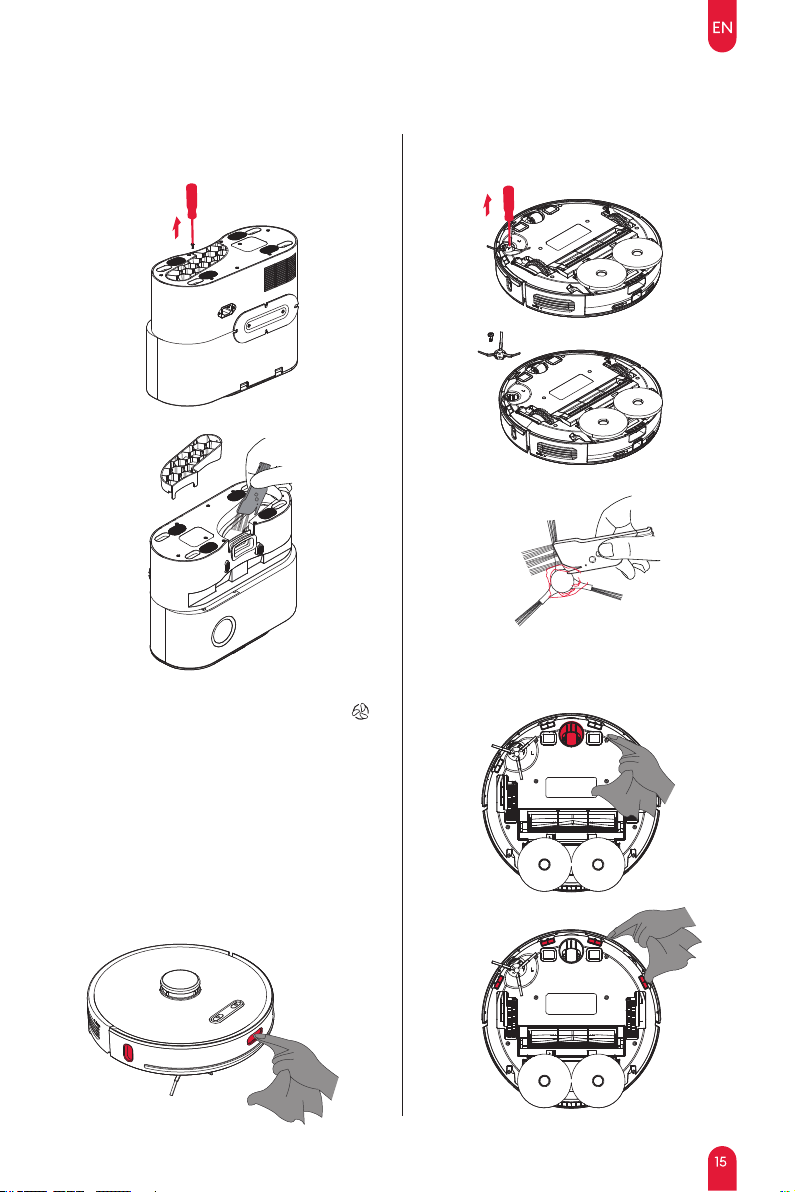 EN

15