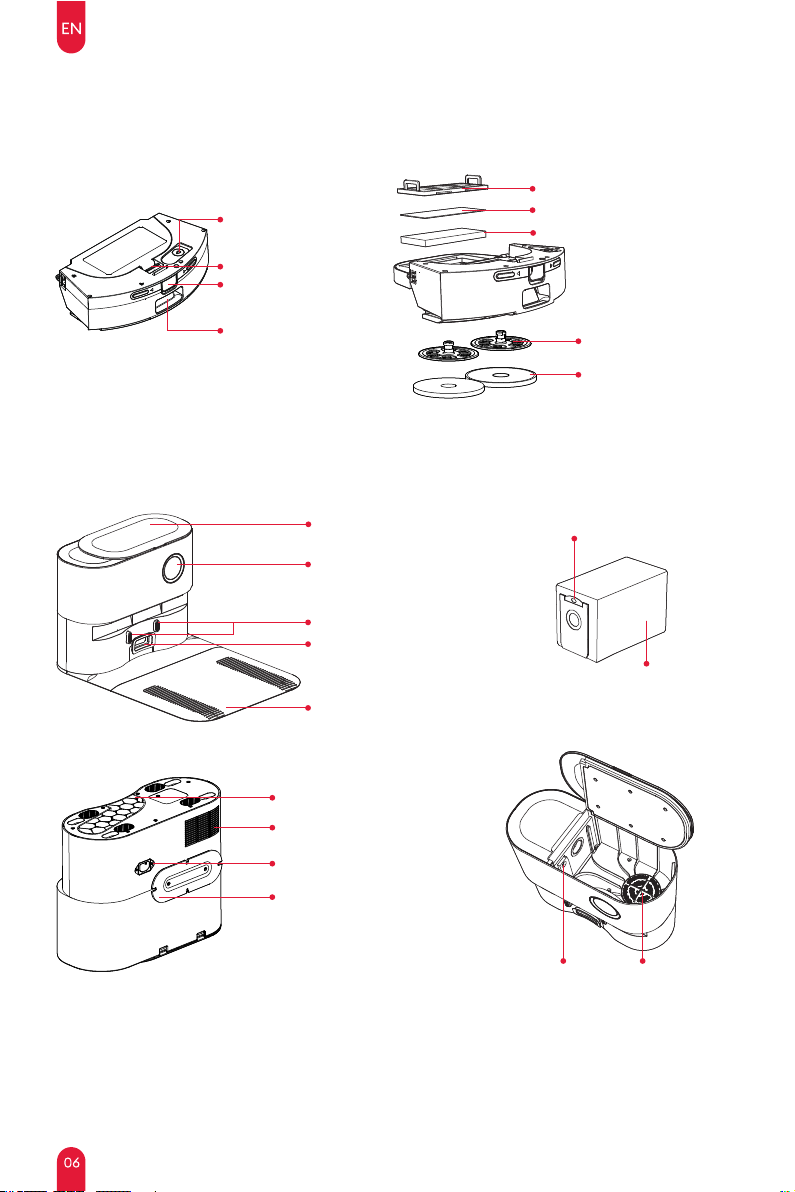 EN

06