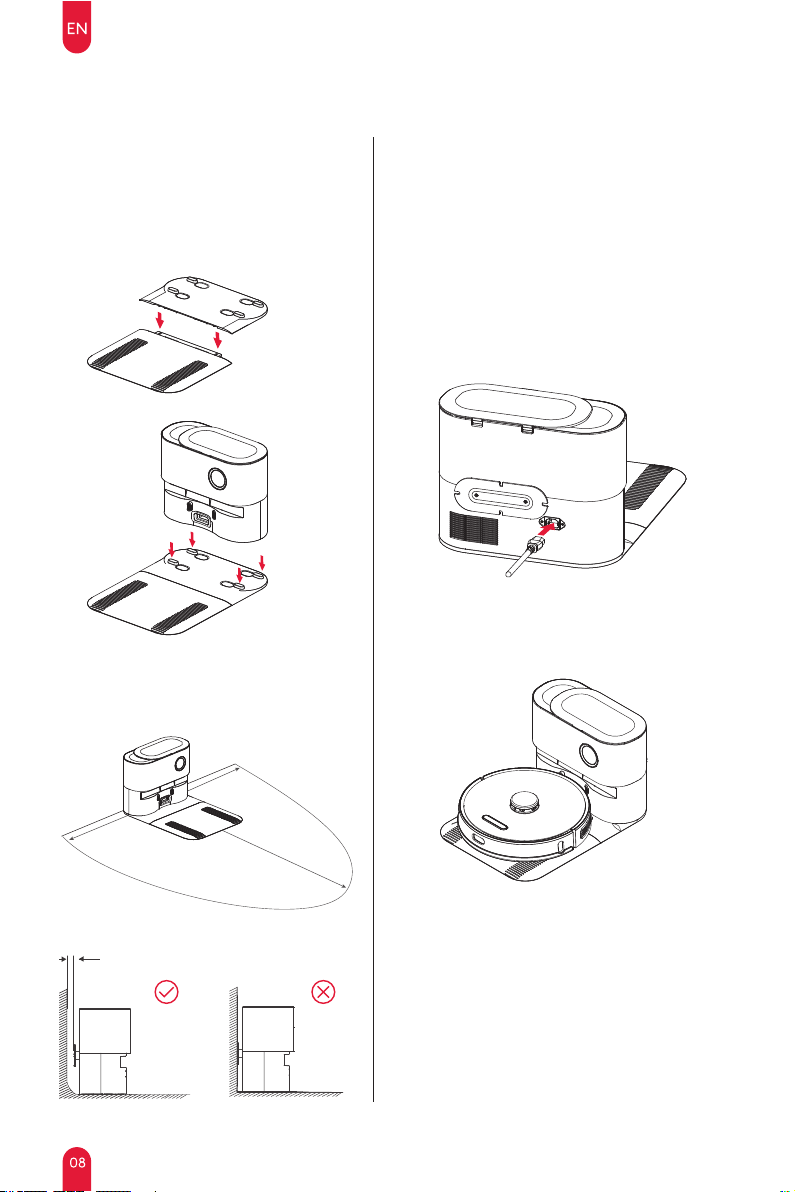 EN

08