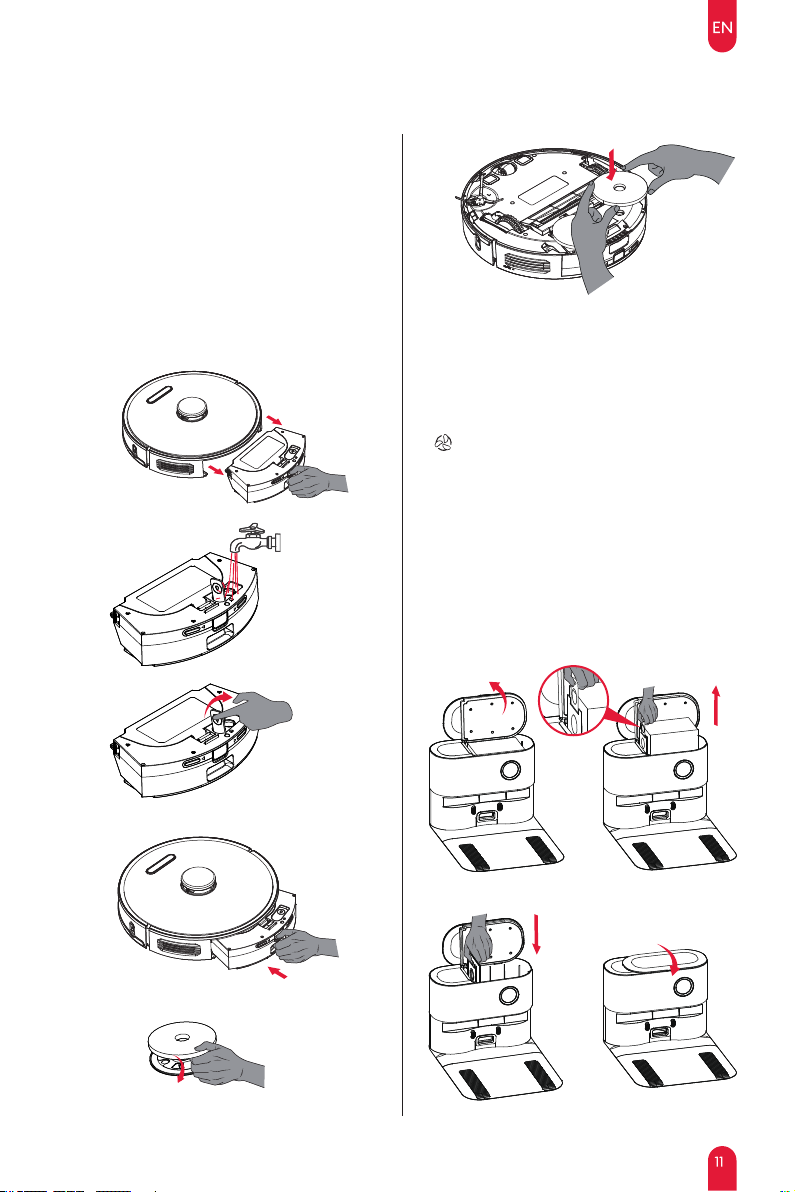 EN

11