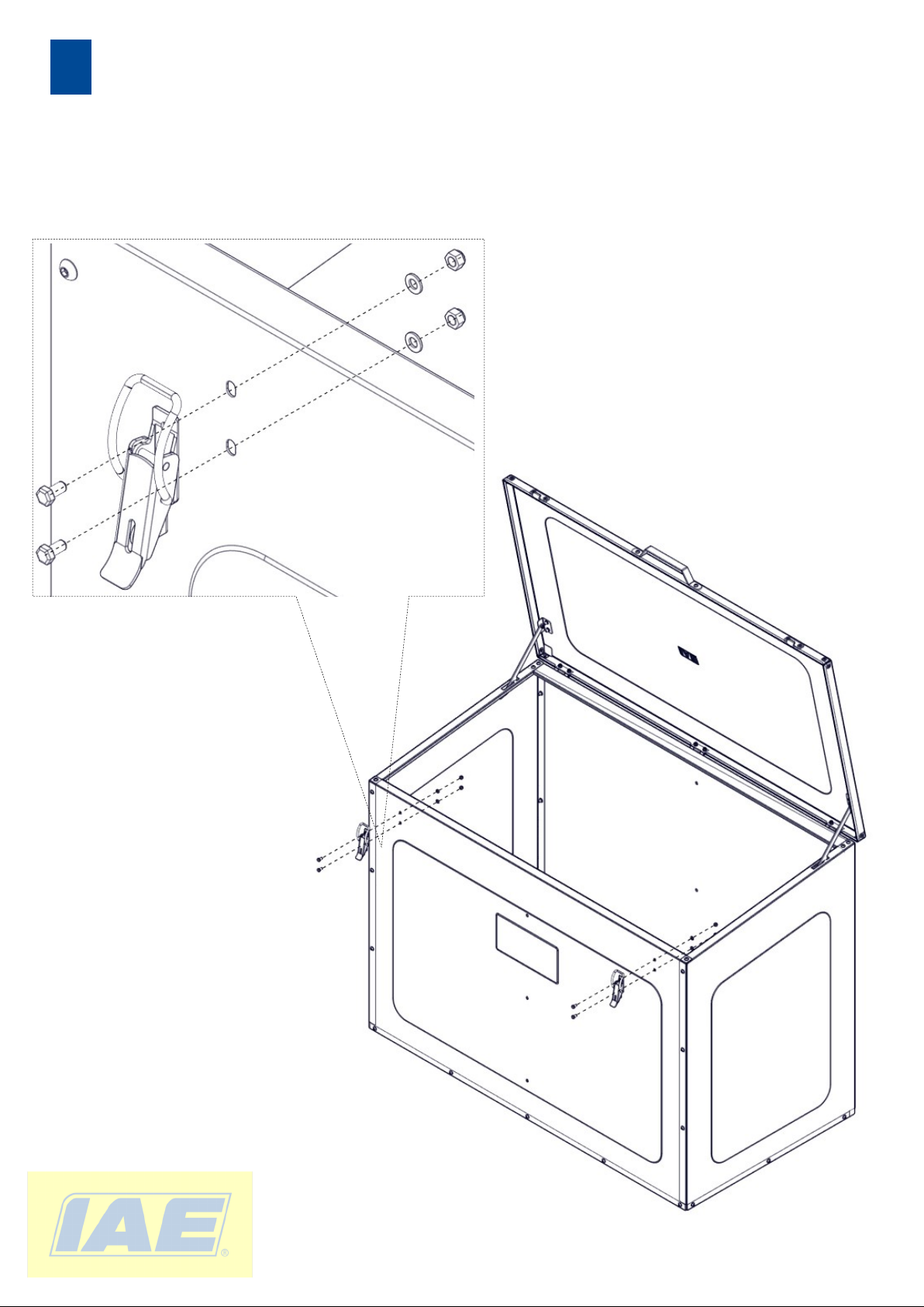 IAE®