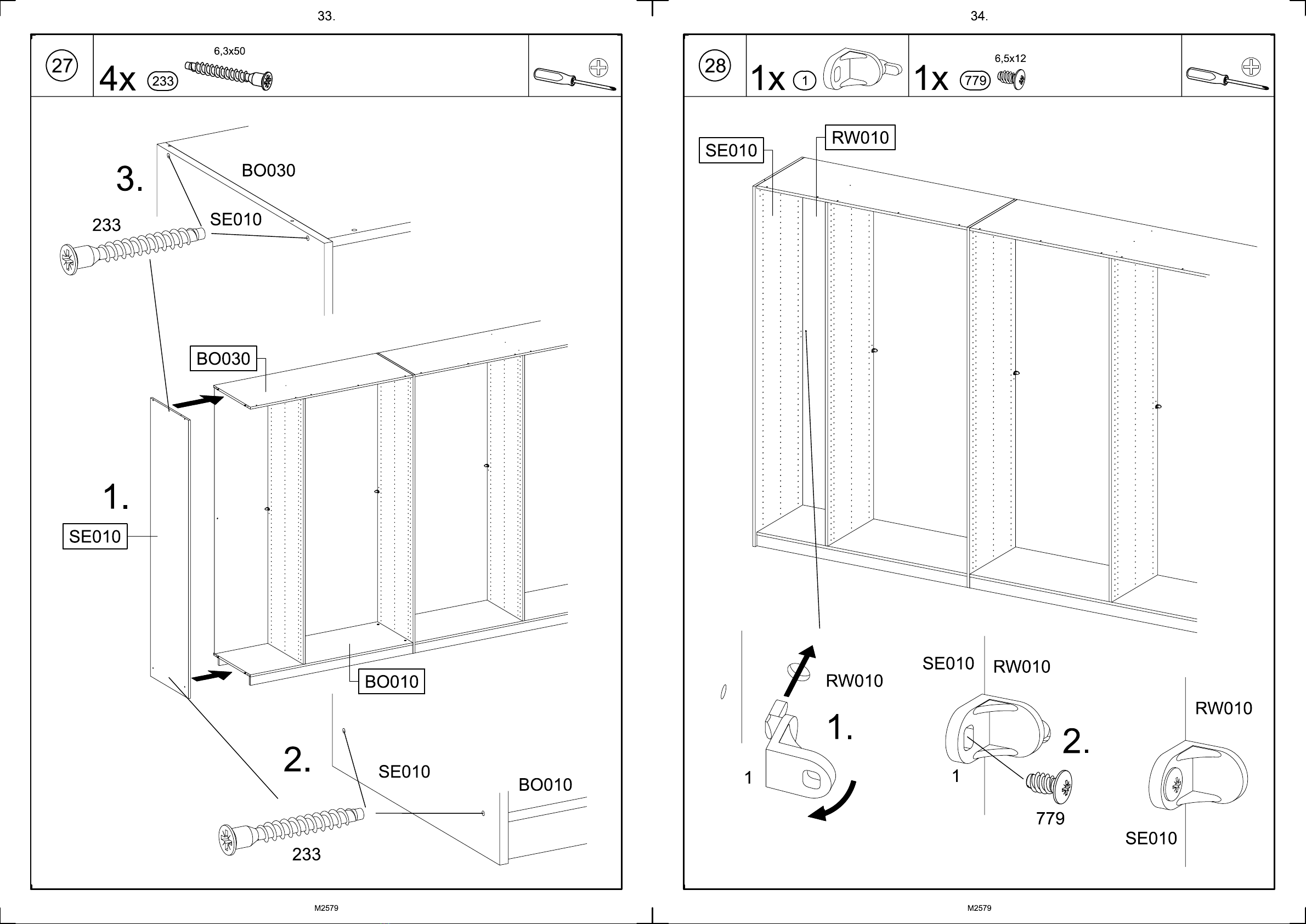 33.

27

4x 233 6,3x50

3.

BO030

233

SE010

BO030

1.

SE010

BO010

2.

SE010

BO010

233

M2579

34.

28

1x 1

1x 779 6,5x12

SE010

RW010

RW010

1.

1

SE010

RW010

2.

1

779

RW010

SE010

M2579