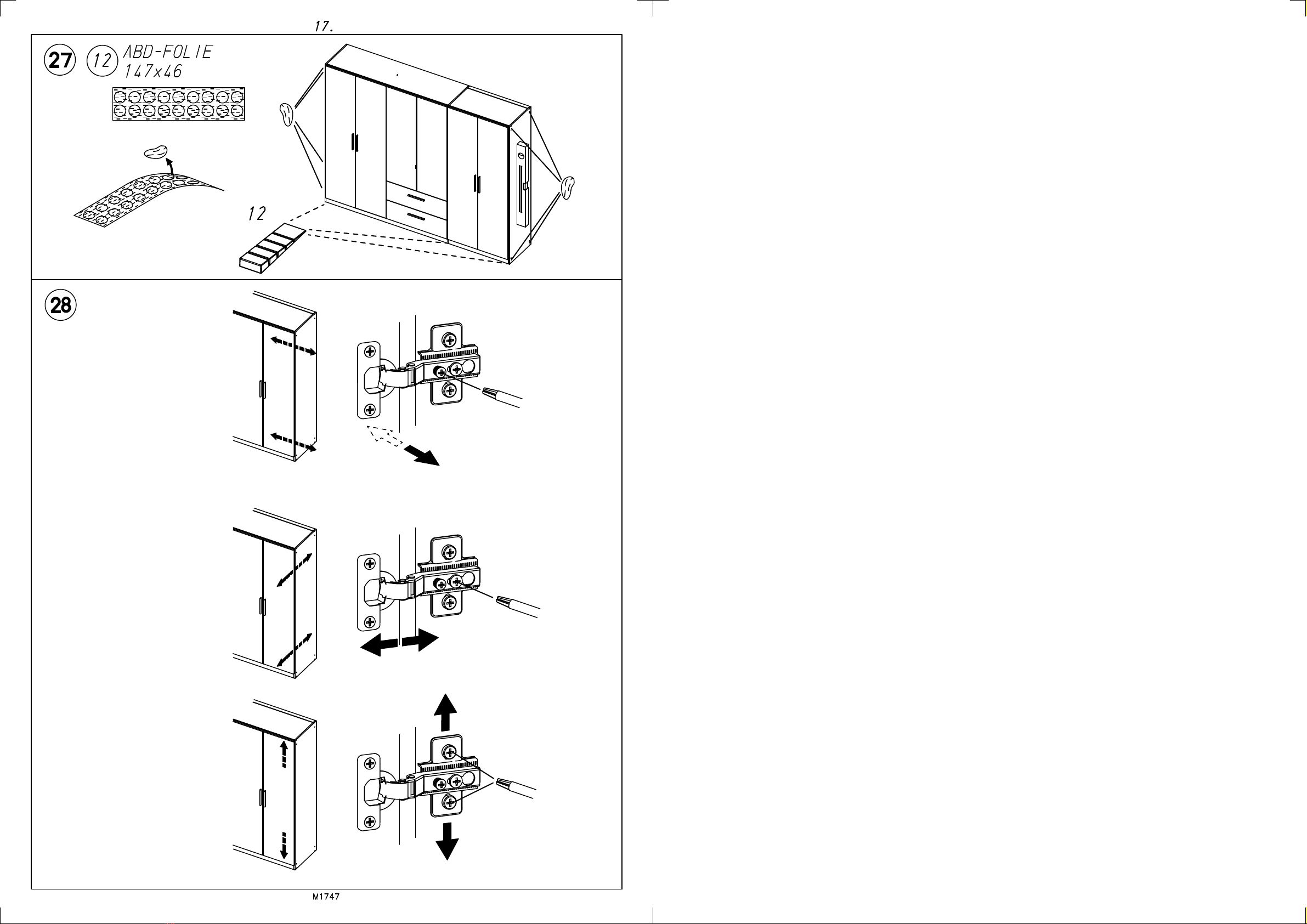 17.

27

12 ABD-FOLIE
147x46

12

28

M1747