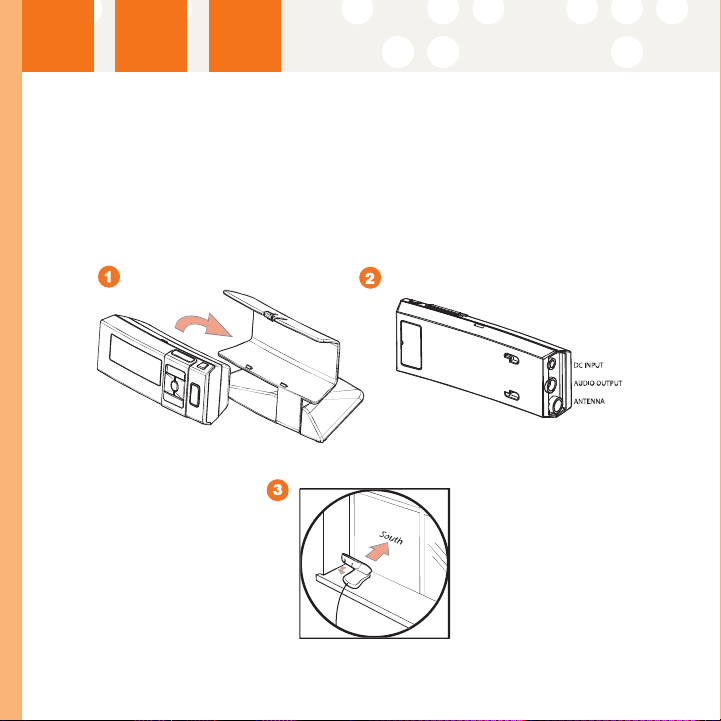 1

2

DC INPUT
AUDIO OUTPUT
ANTENNA

3

South