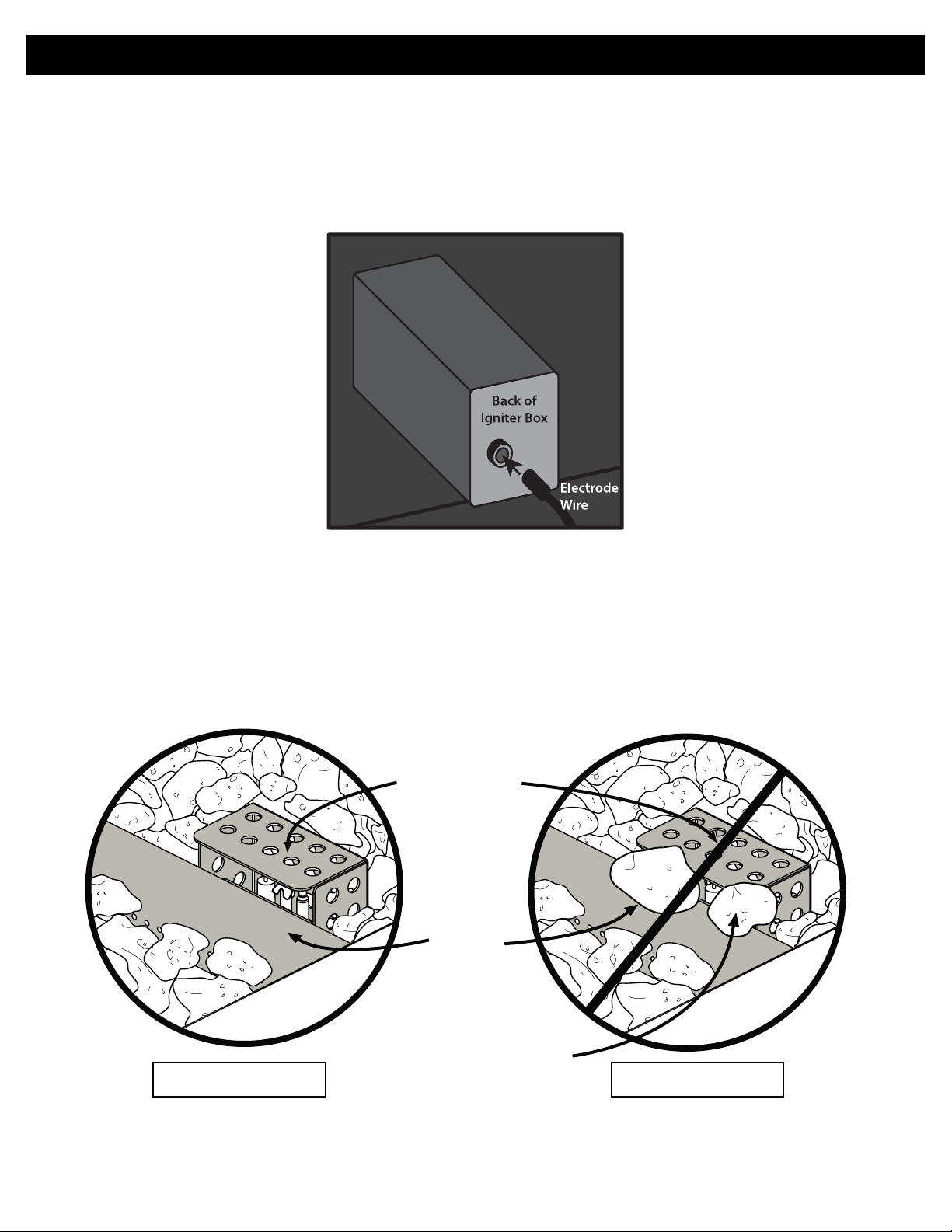 Back of Igniter Box

Electrode Wire