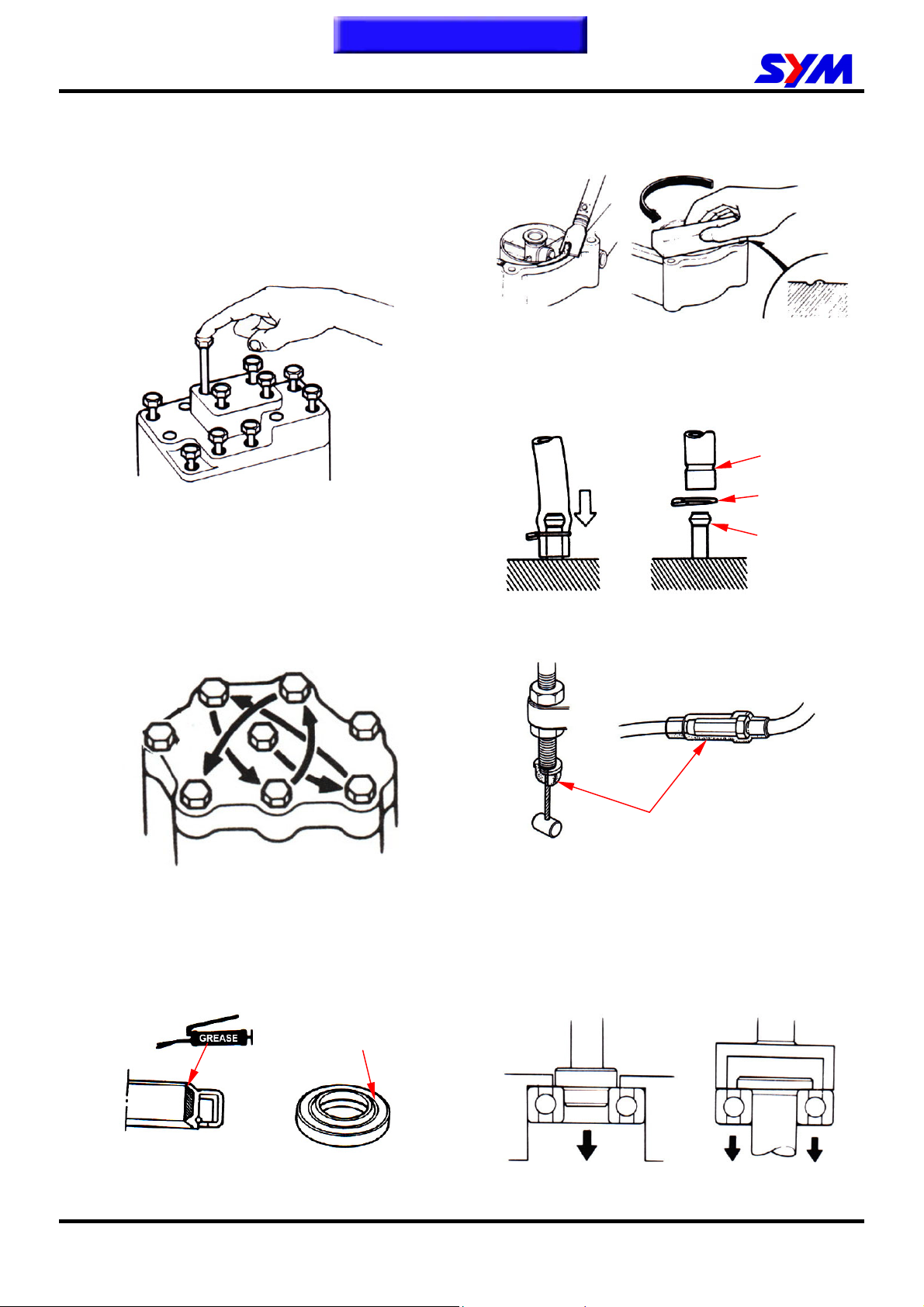 SYM

GREASE