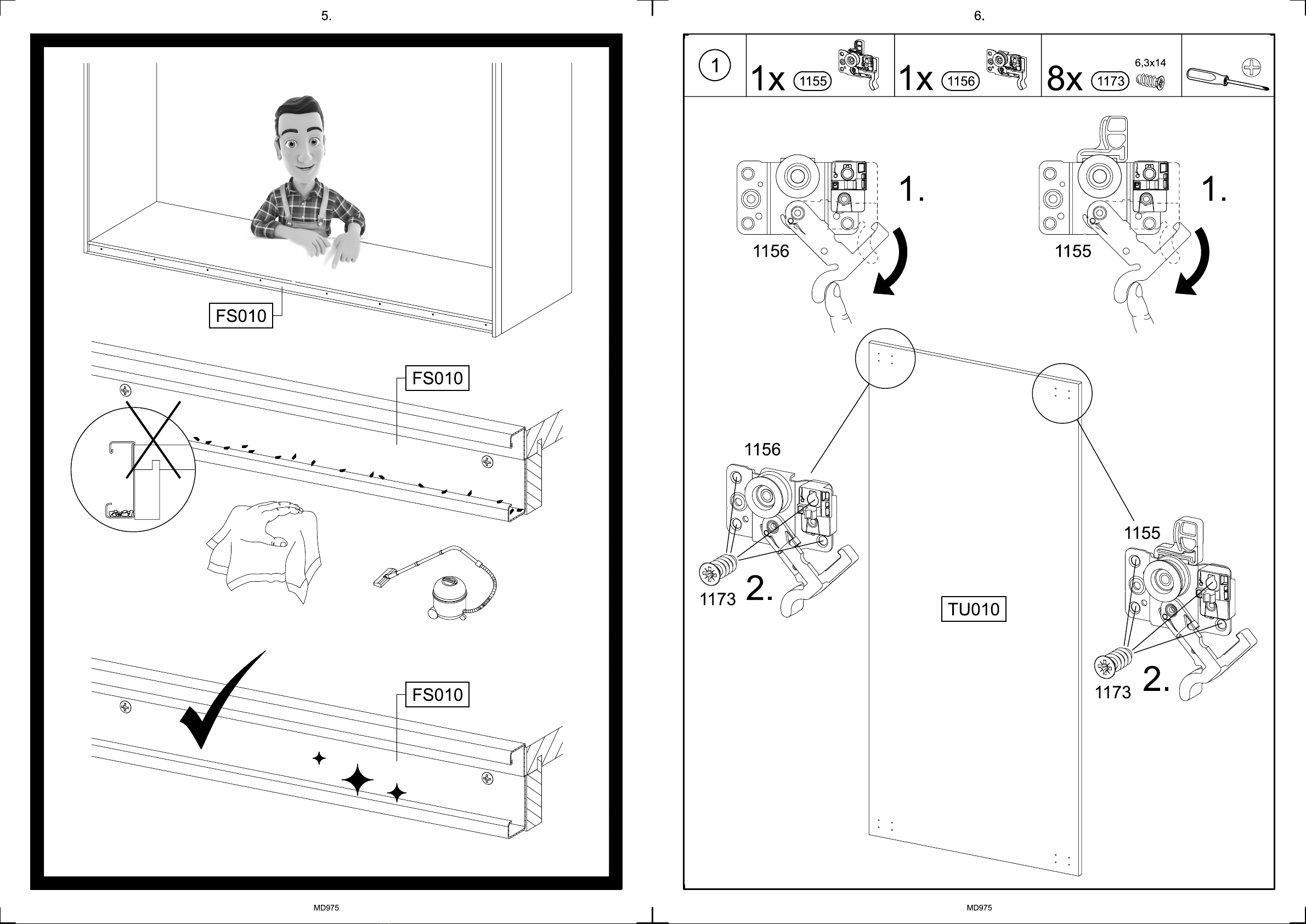 5.

FS010

FS010

FS010

MD975

6.

1

1x 1155

1x 1156

8x 1173 6,3x14

1.

1156

1.

1155

1156

1173 2.

TU010

1155

1173 2.

MD975