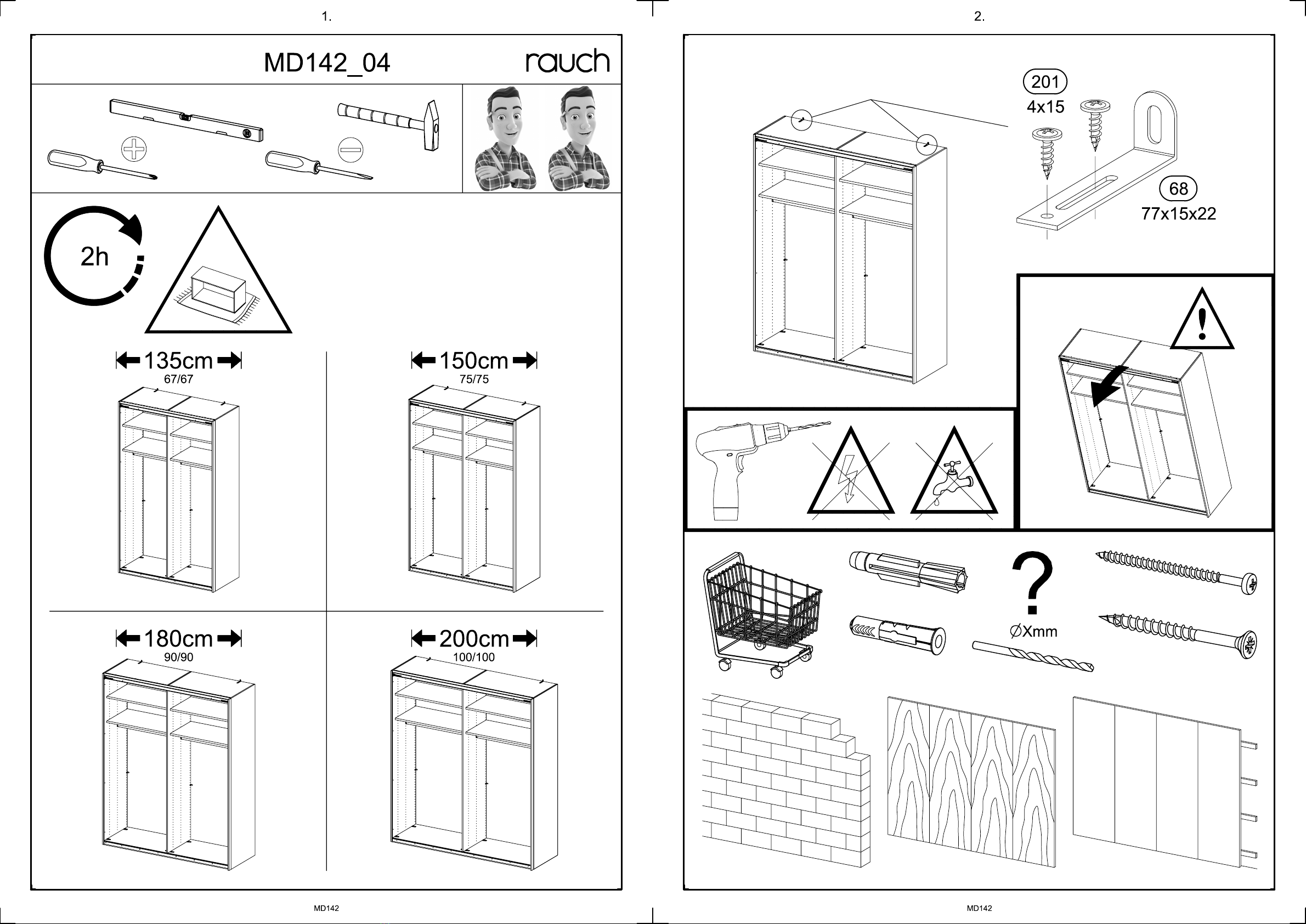 1.

MD142_04

rauch

2h

135cm
67/67

150cm
75/75

180cm
90/90

200cm
100/100

MD142

2.

201
4x15

68
77x15x22

?
ØXmm

MD142