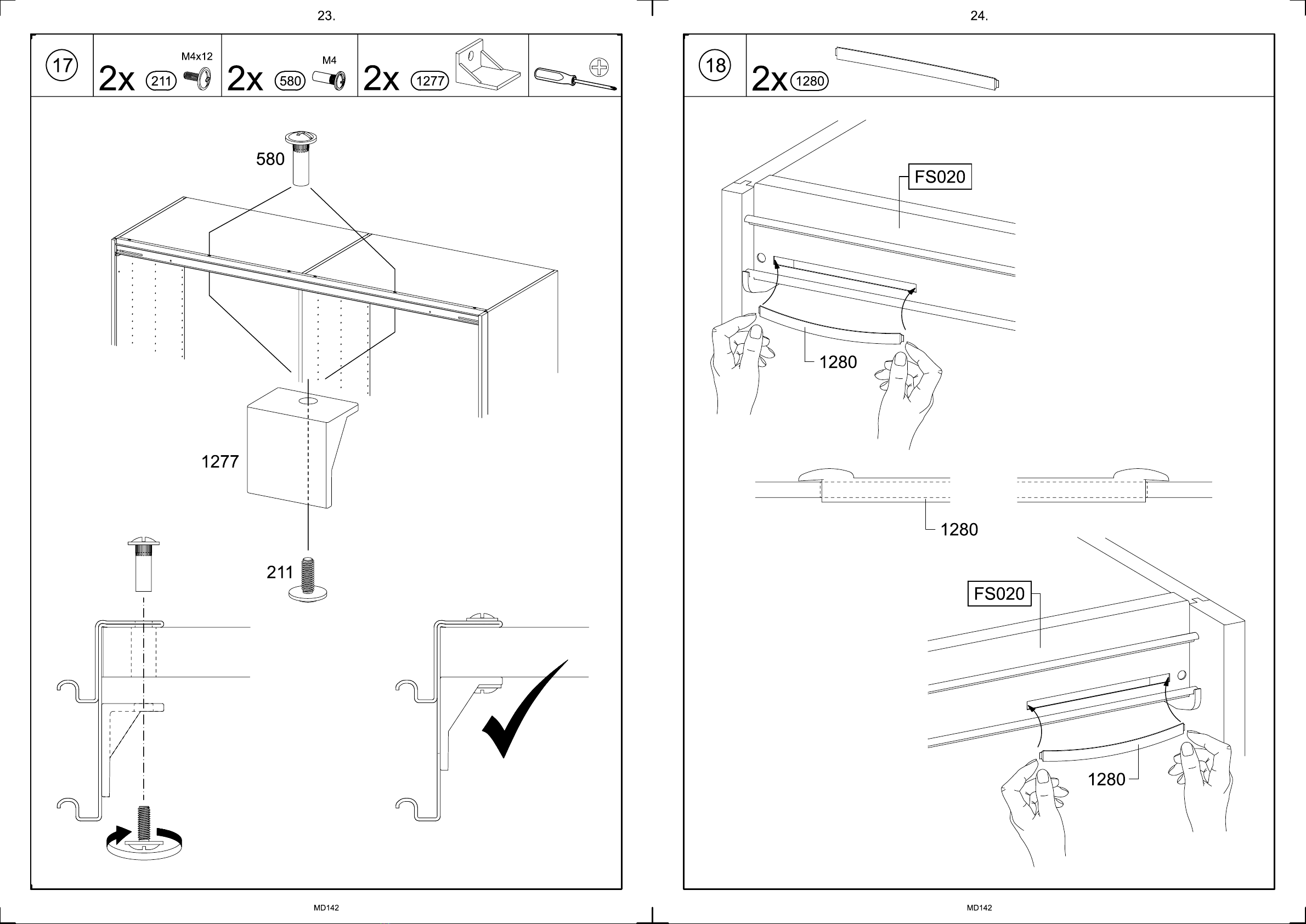 23.

17

2x 211 M4x12

2x 580 M4

2x 1277

580

1277

211

MD142

24.

18

2x 1280

FS020

1280

1280

FS020

1280

MD142