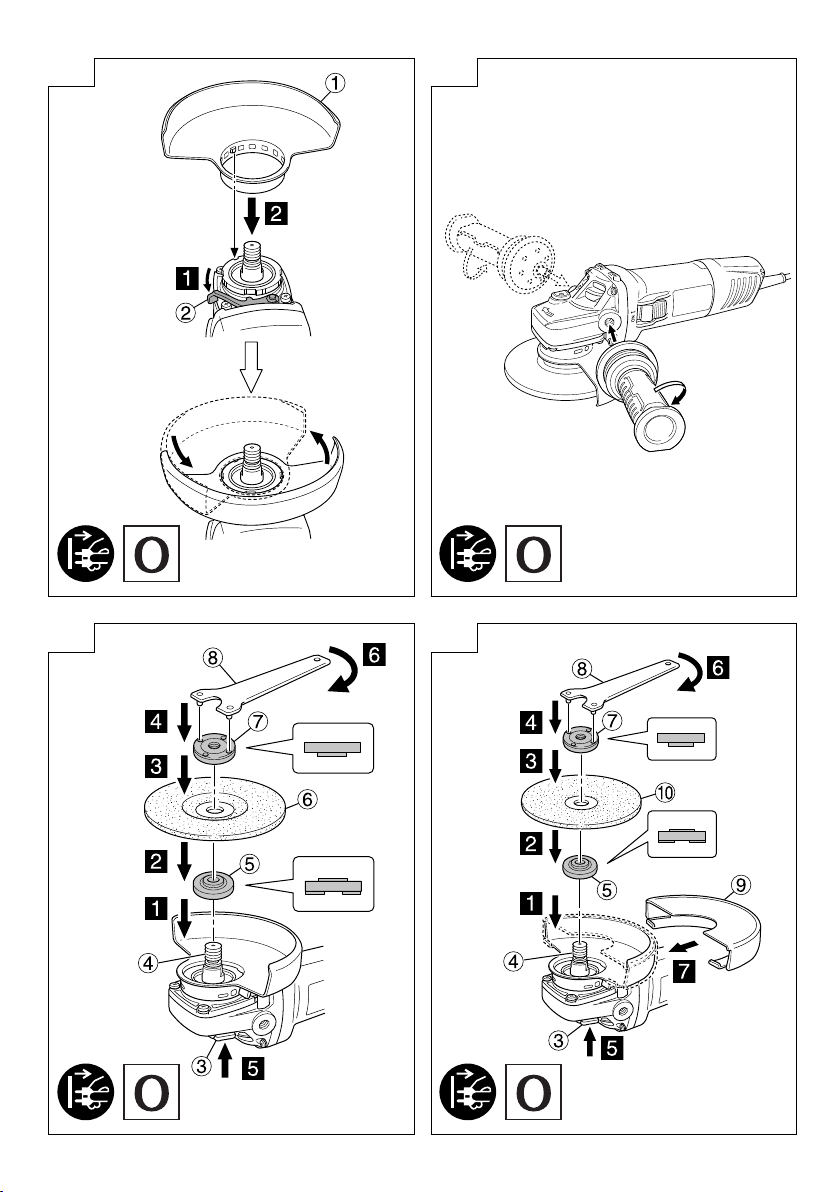 ①
2
1
②
O

O

⑧
6
4
⑦
3
⑥
2
⑤
1
④
③
5
O

⑧
6
4
⑦
3
⑩
2
⑤
⑨
1
④
7
③
5
O