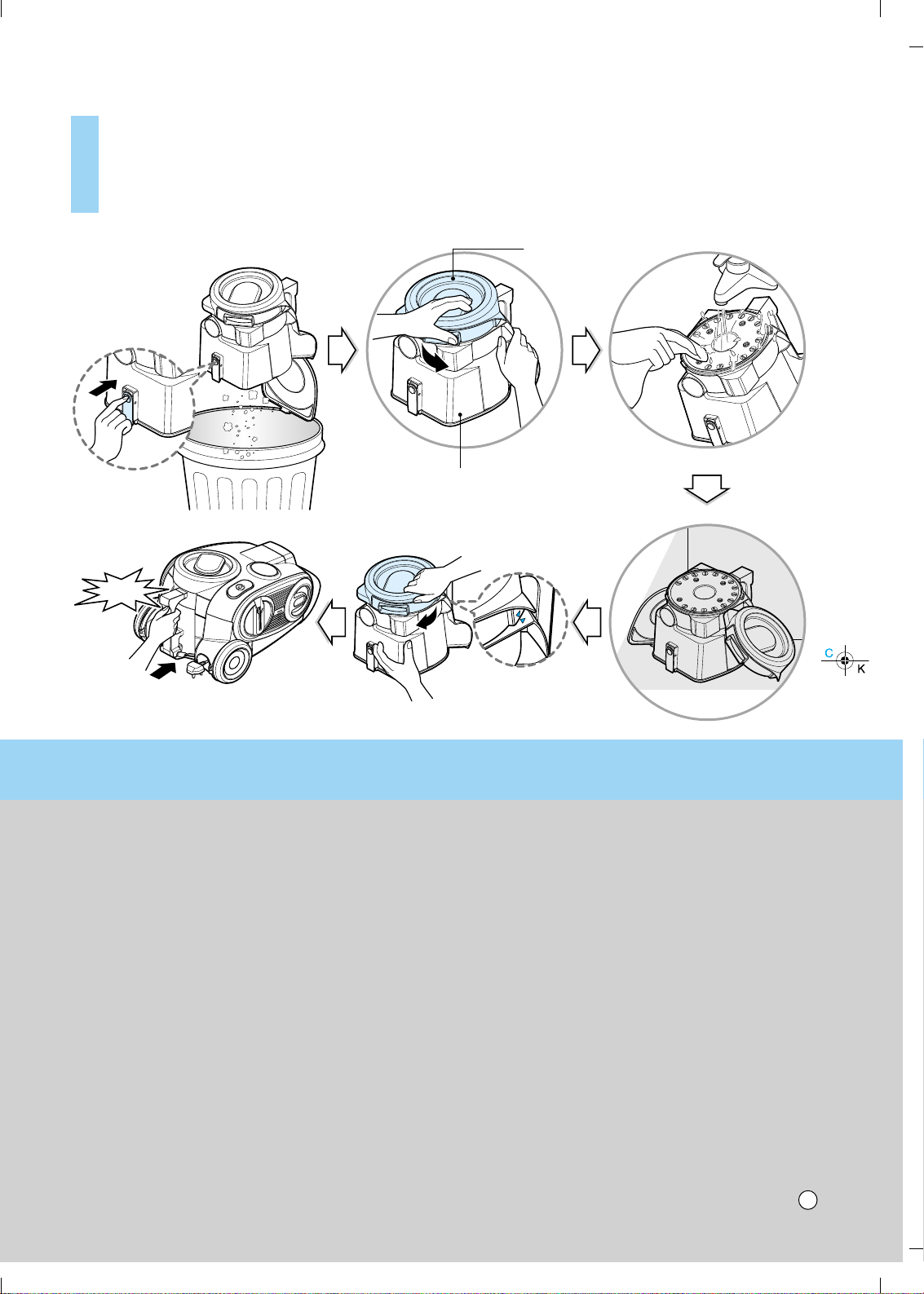 C
K