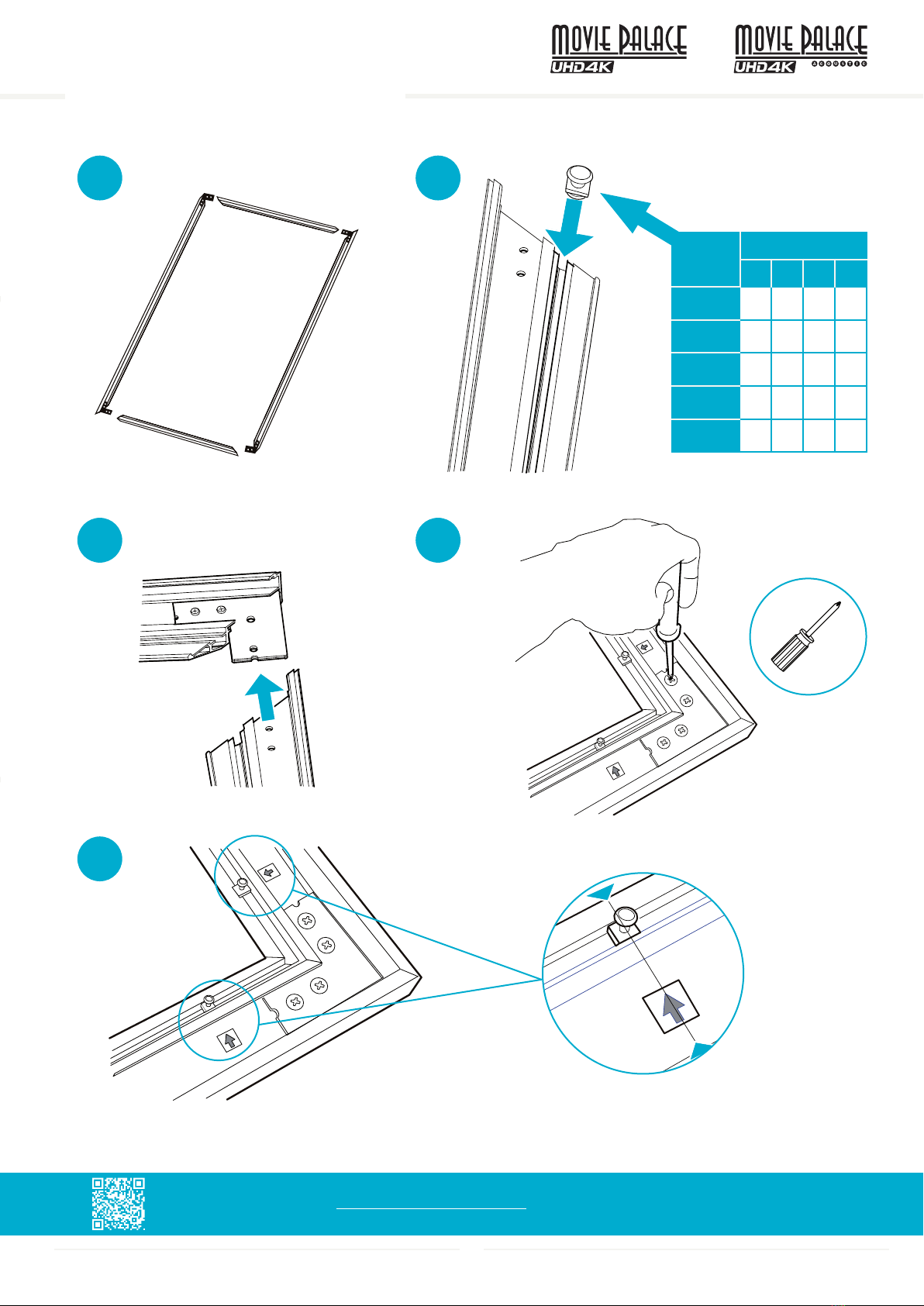 MOVIE PALACE
UHD4K

MOVIE PALACE
UHD4K
ACOUSTIC