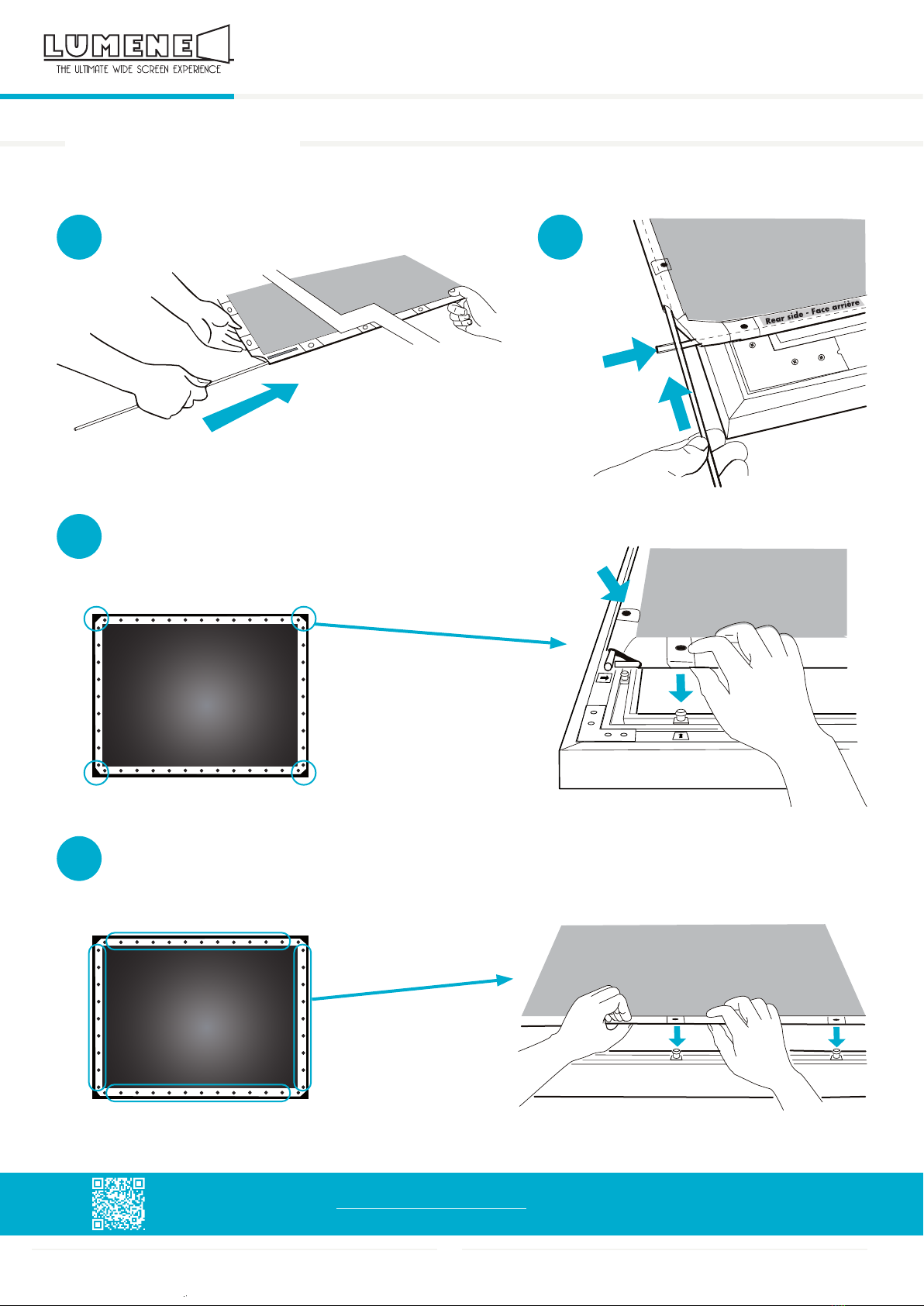 LUMENE
THE ULTIMATE WIDE SCREEN EXPERIENCE

Rear side - Face arrière