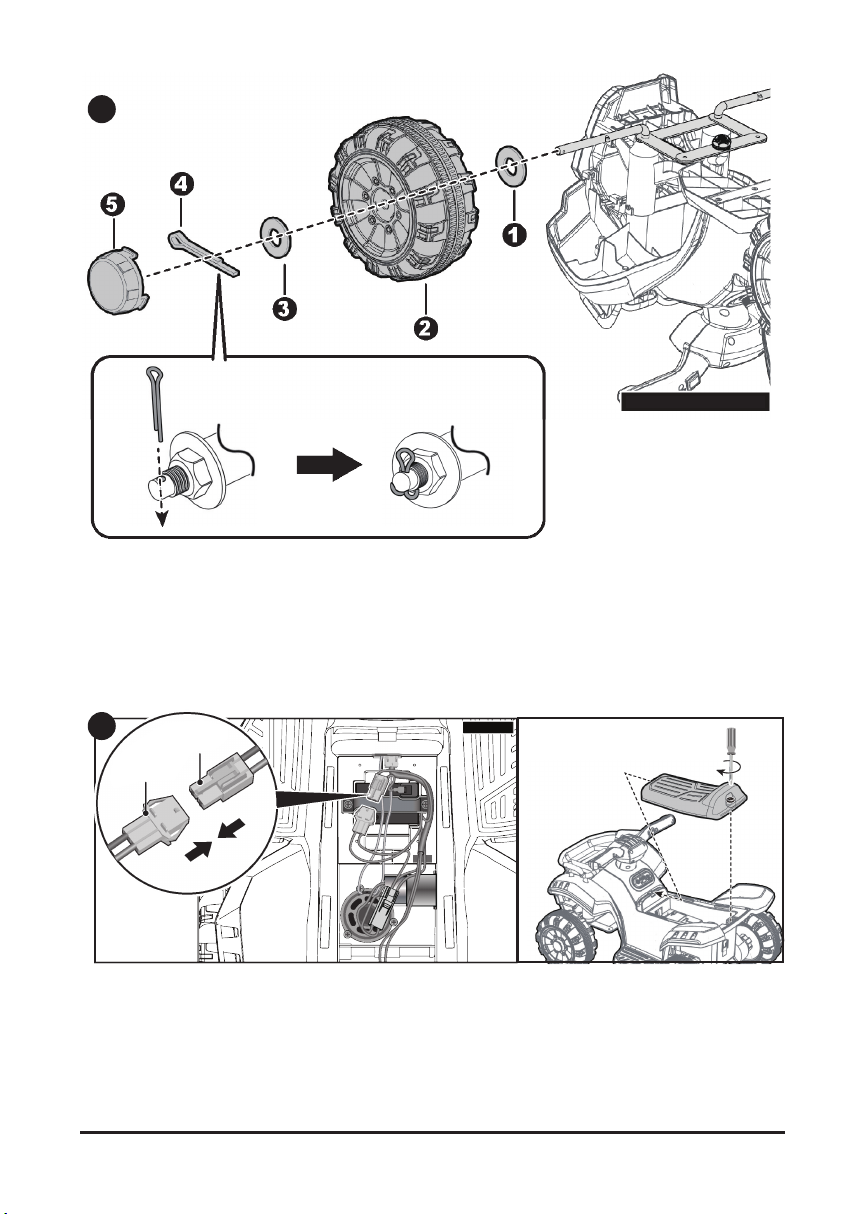 5
4
3
2
1