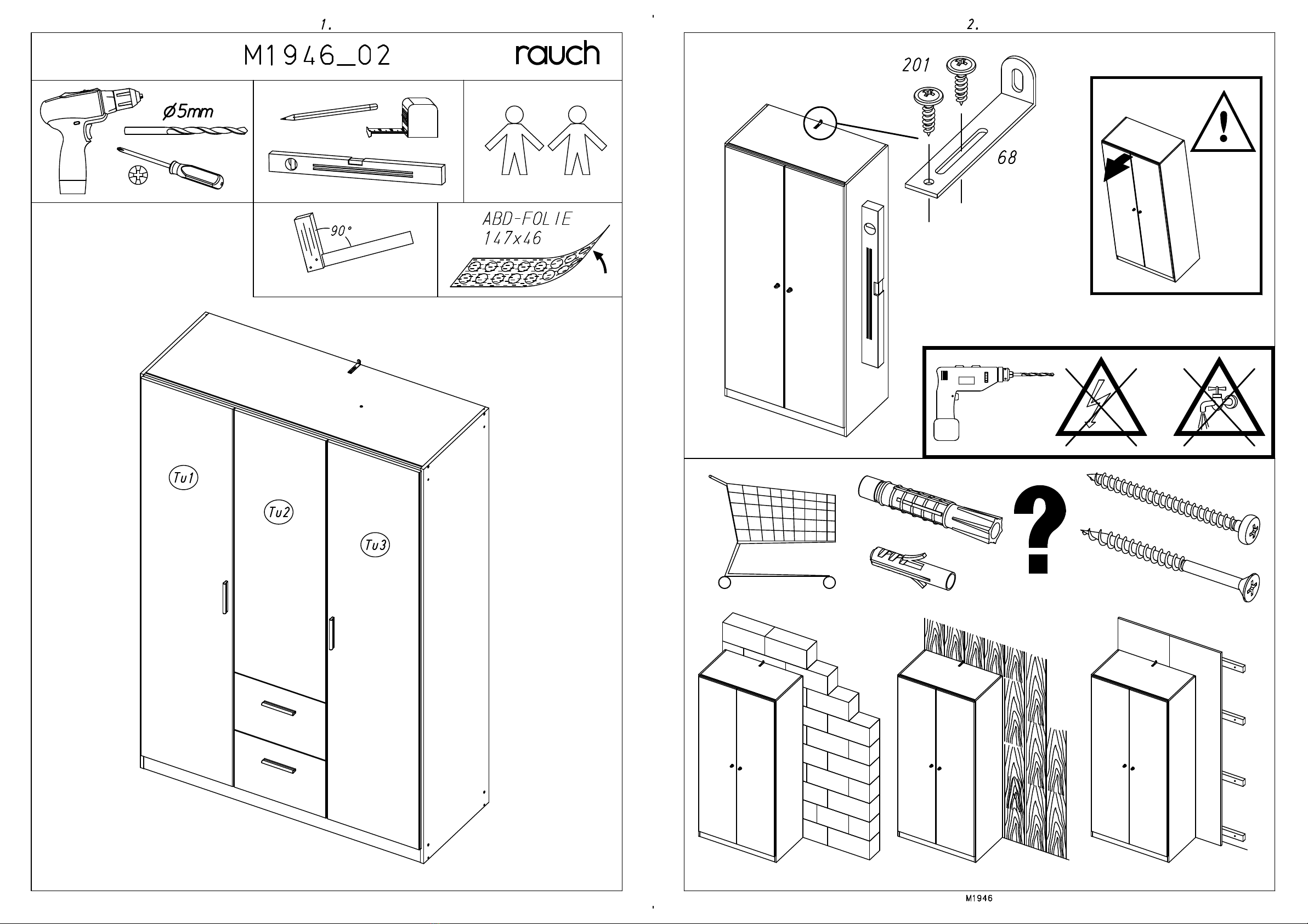 1.

M1946_02

rauch

ø5mm

90°

ABD-FOLIE
147x46

Tu1

Tu2

Tu3

2.

201

68

?

M1946