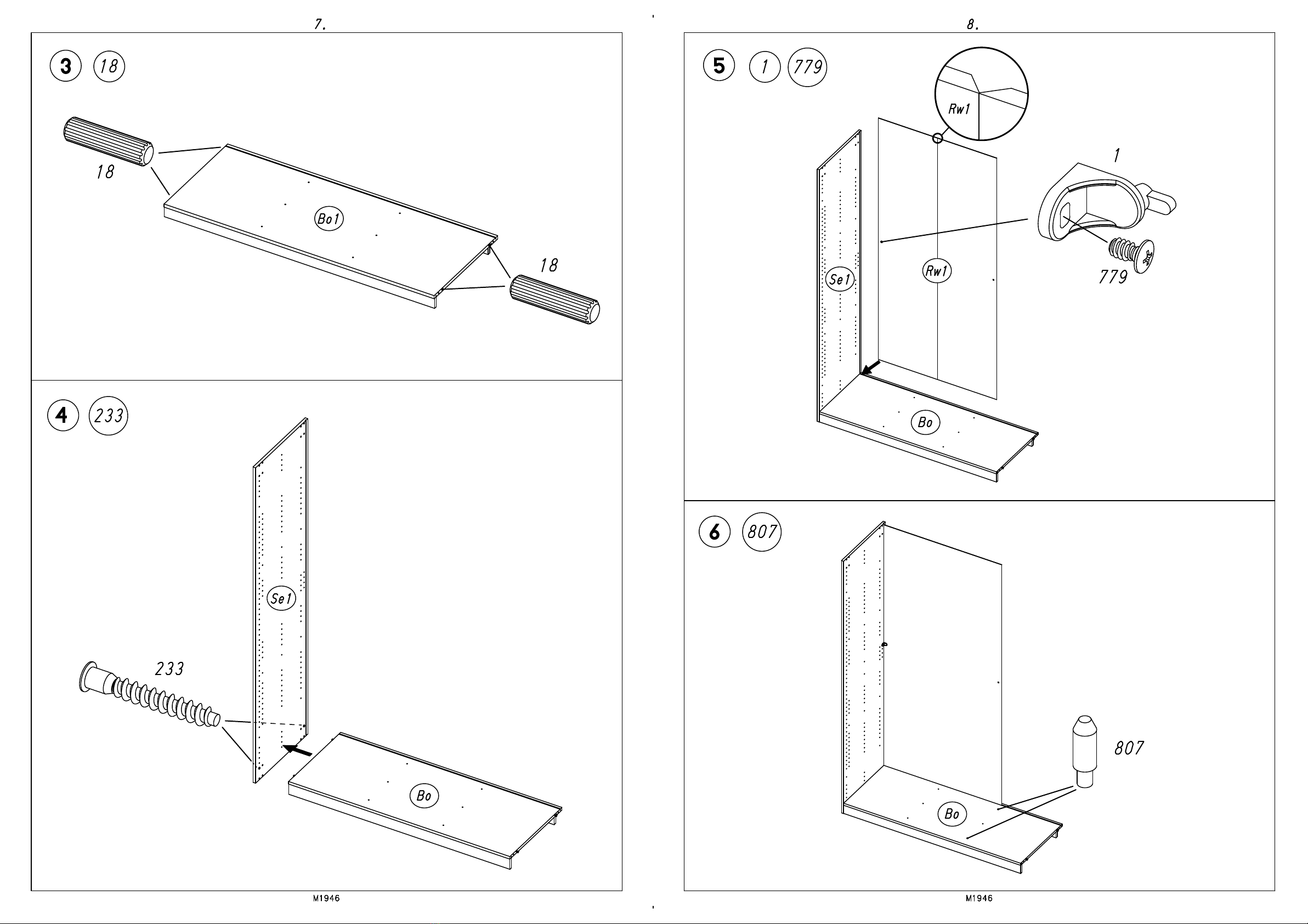 7.

3 18

18

Bo1

18

4 233

Se1

233

Bo

M1946

8.

5 1 779

Rw1

1

Se1

Rw1

779

Bo

6 807

807

Bo

M1946