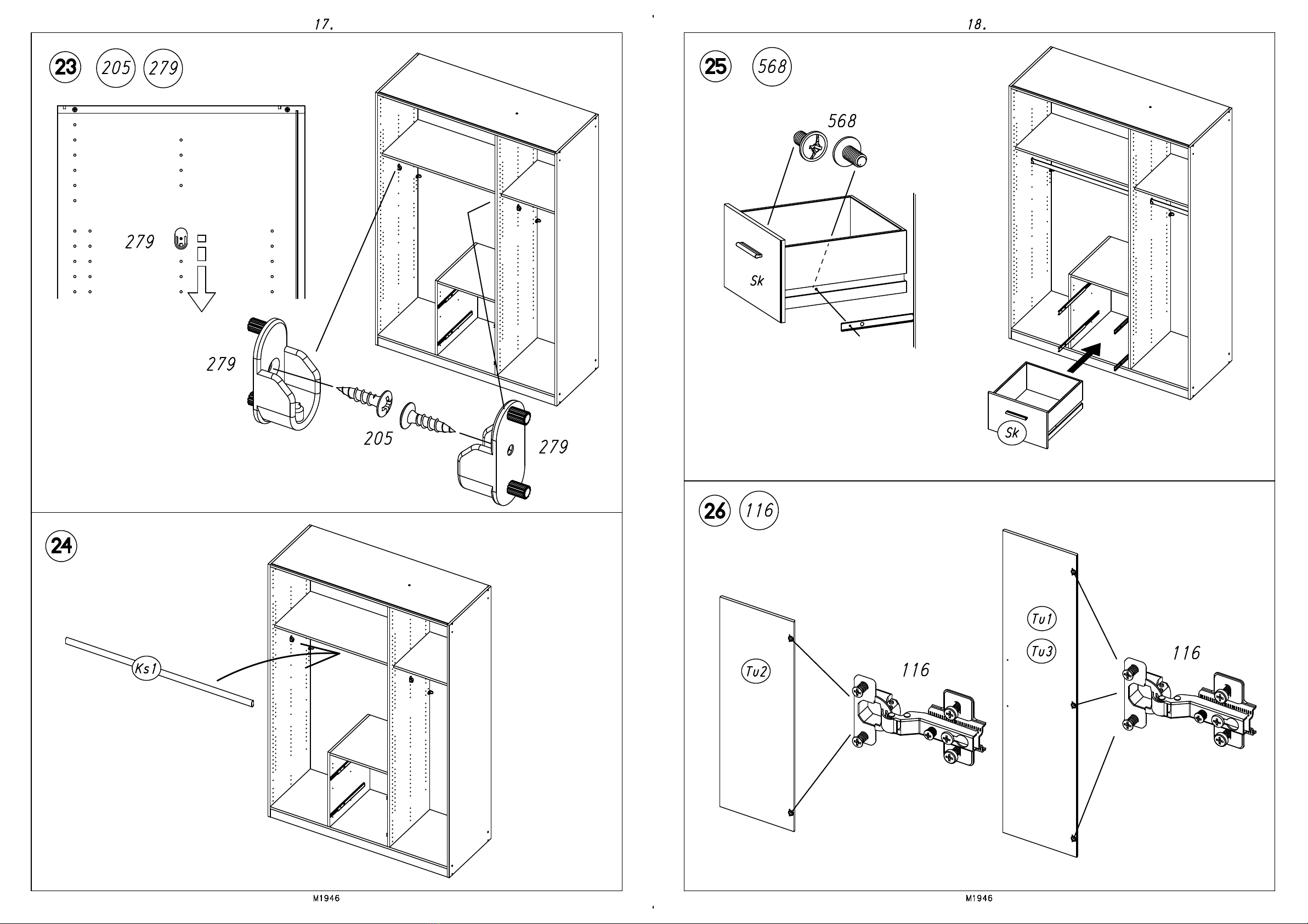 17.

23 205 279

279

279

205

279

24

Ks1

M1946

18.

25 568

568

Sk

Sk

26 116

Tu2

116

Tu1

Tu3

116

M1946