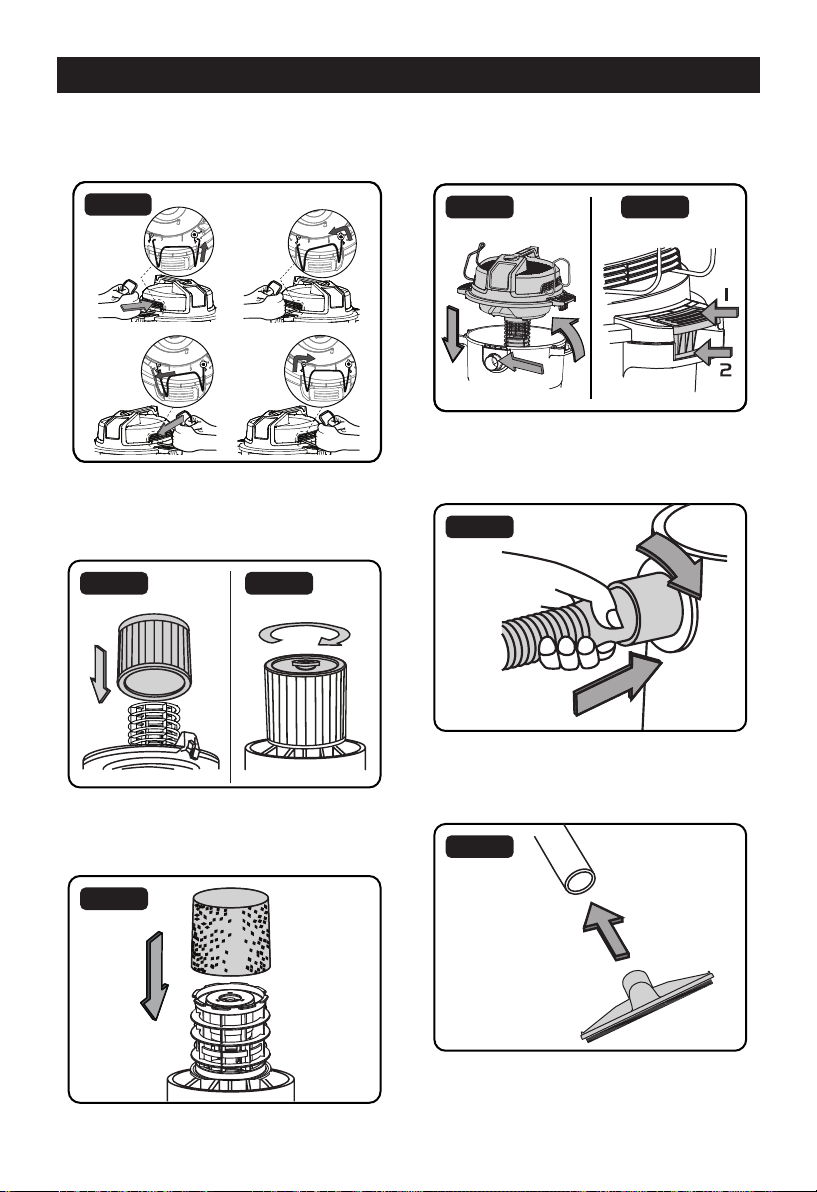 1

2