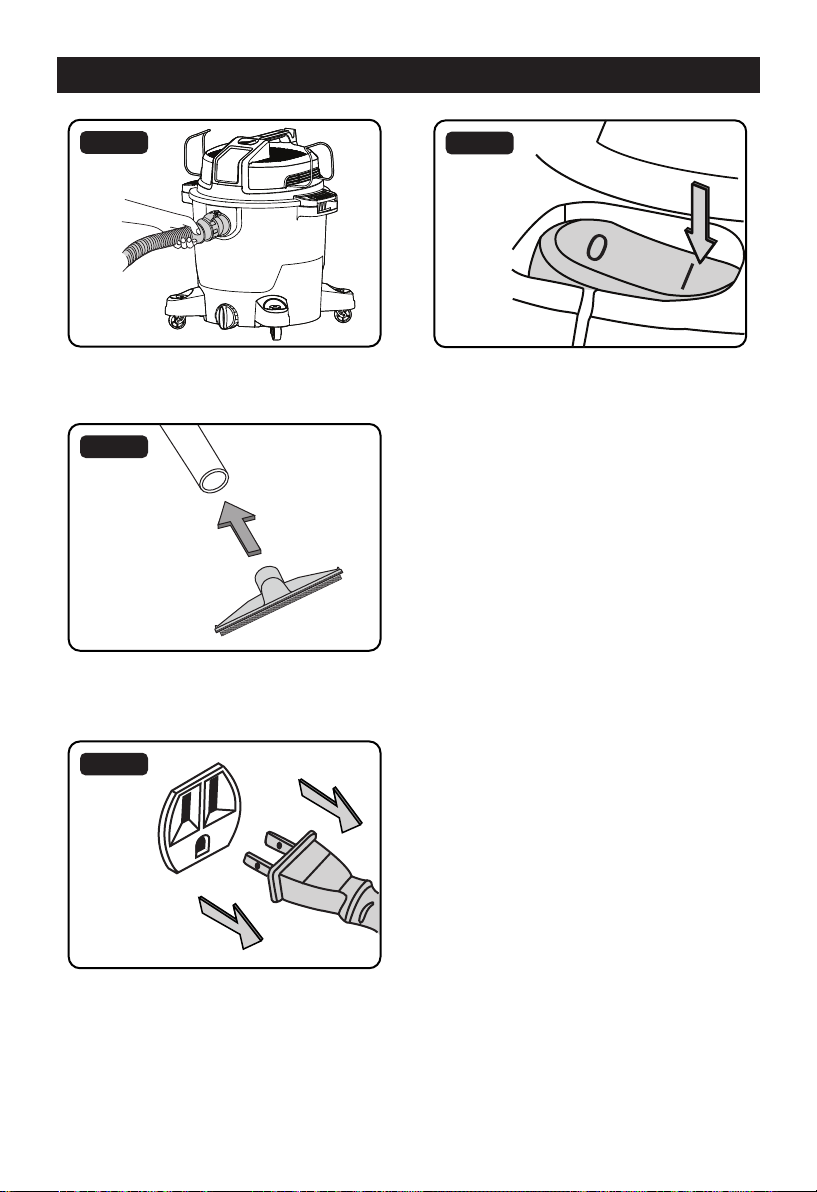 0

I