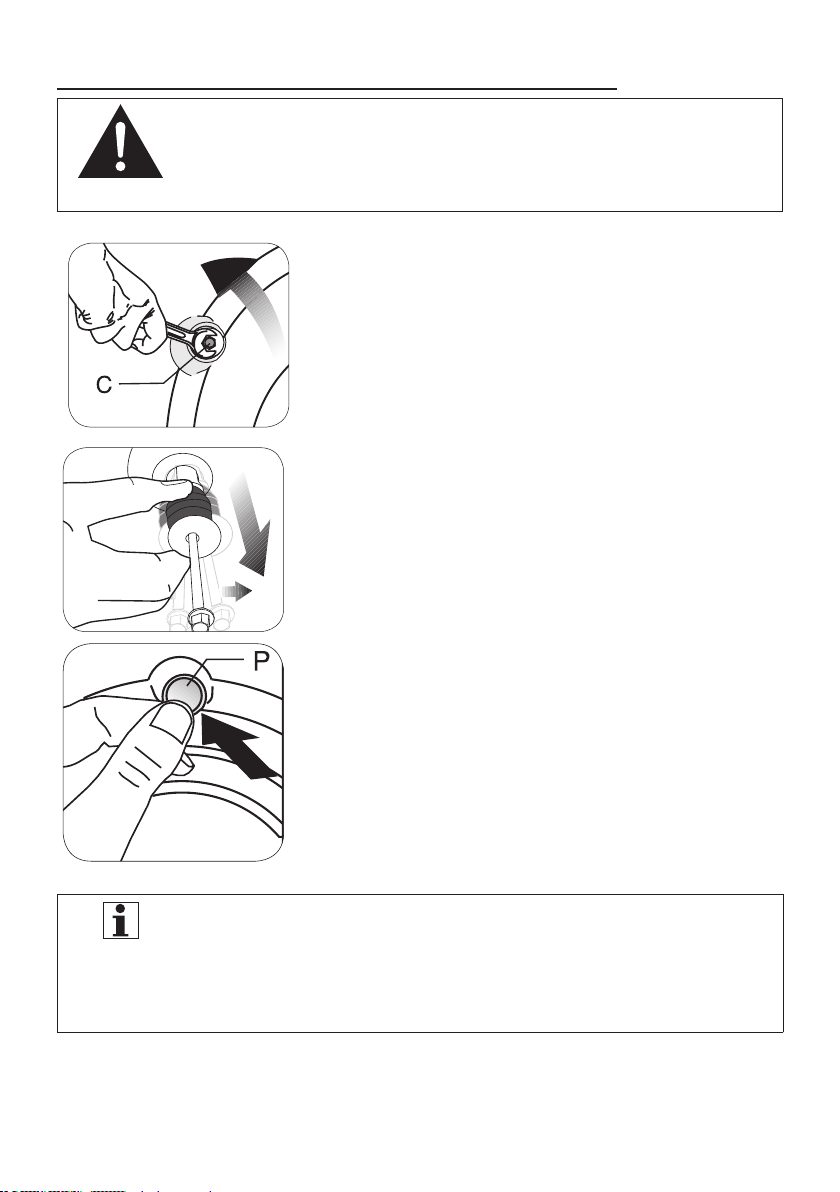 C

P