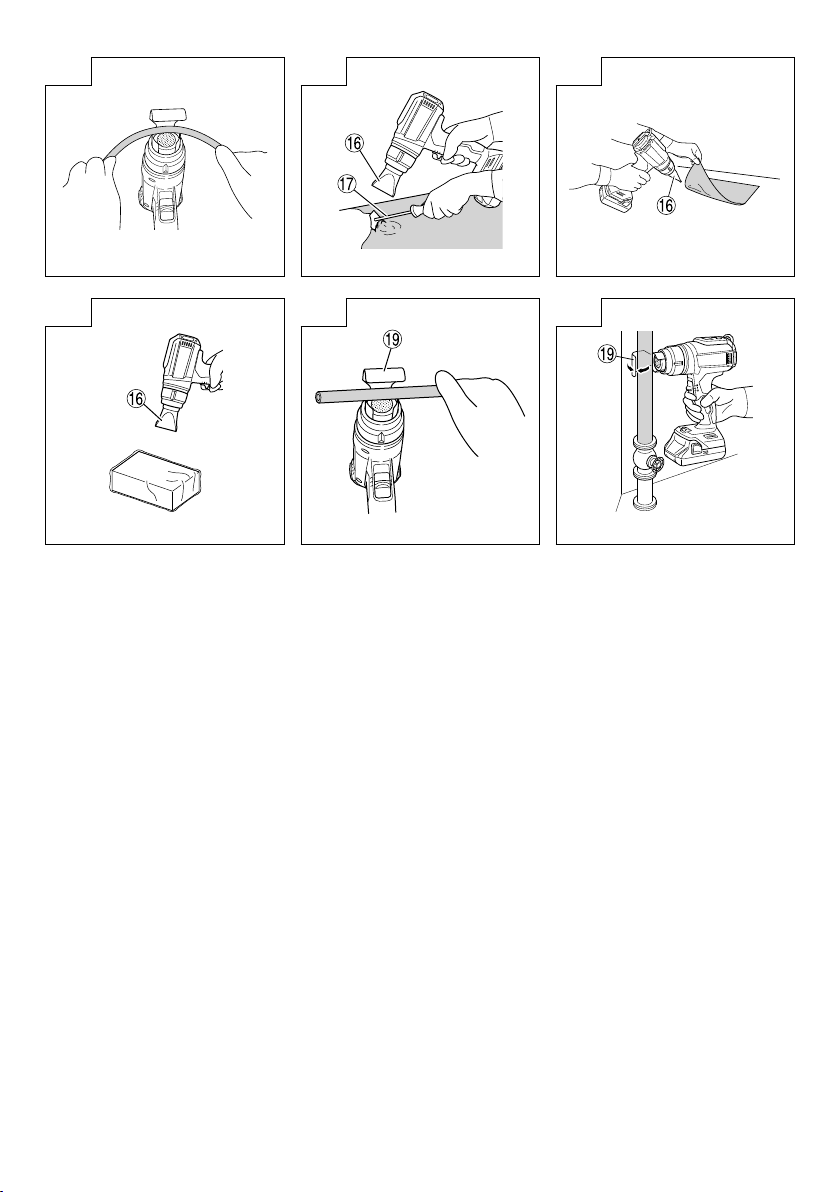 ⑯
⑰
⑯
⑯
⑲
⑲