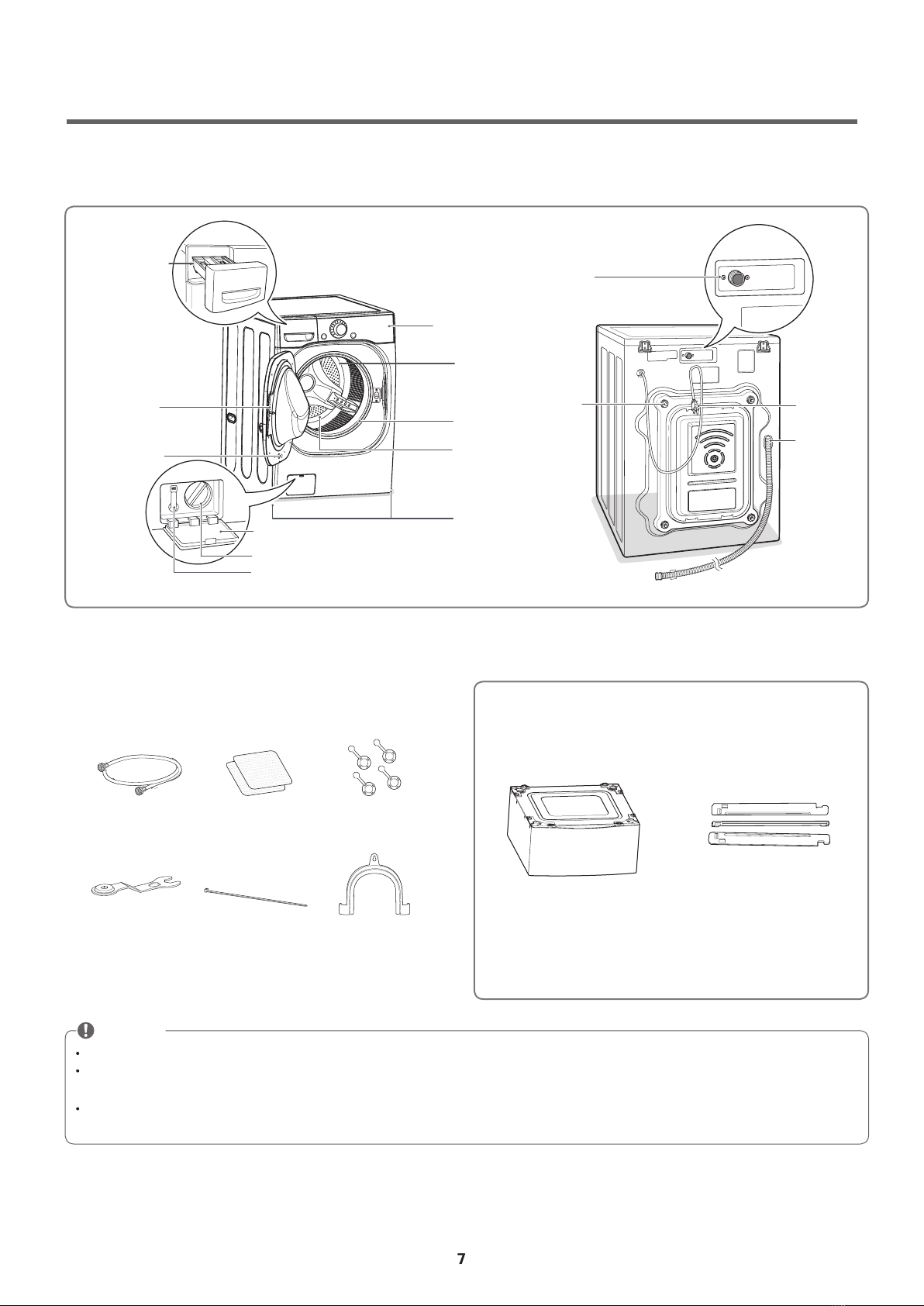 7