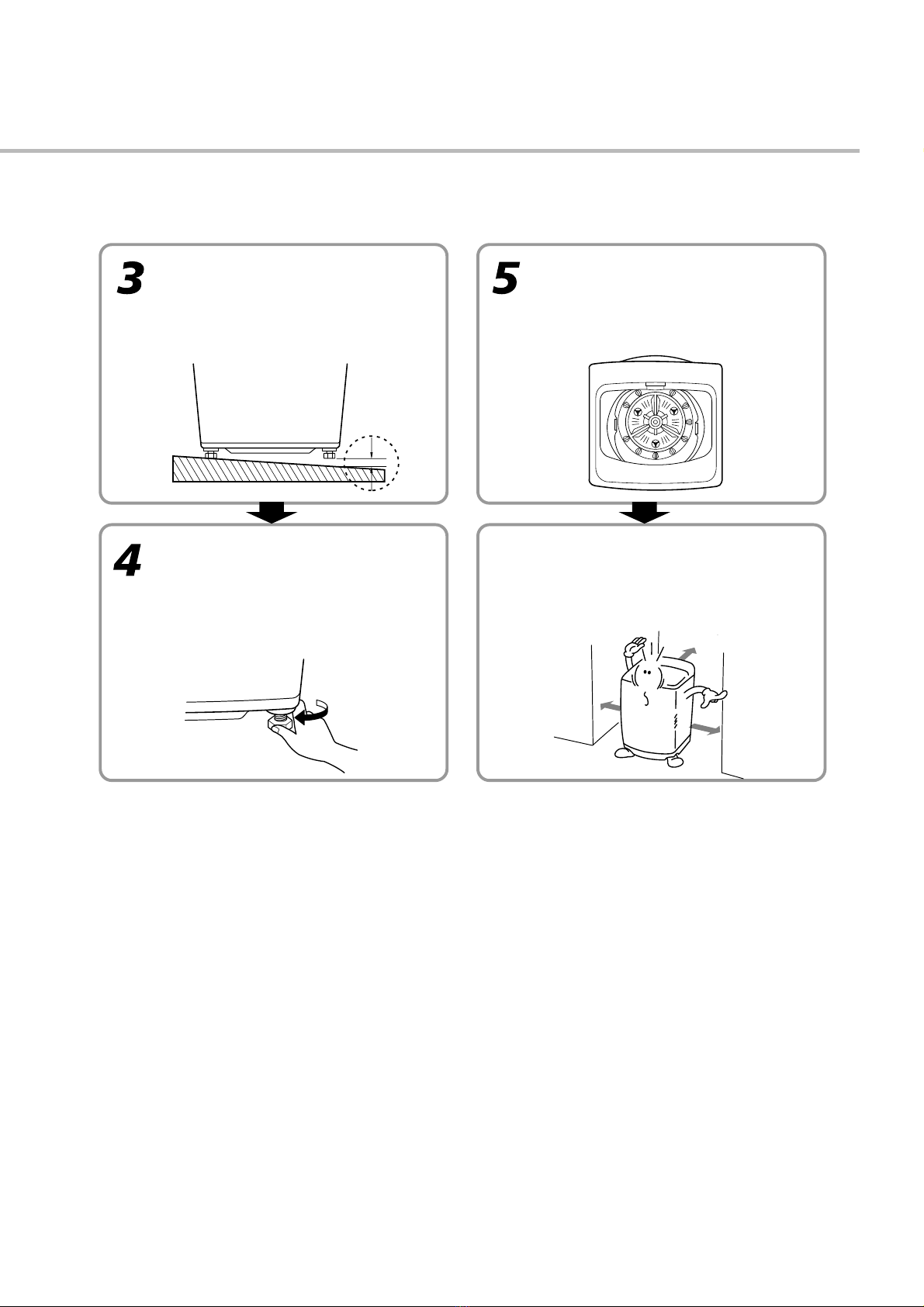 3

5

4