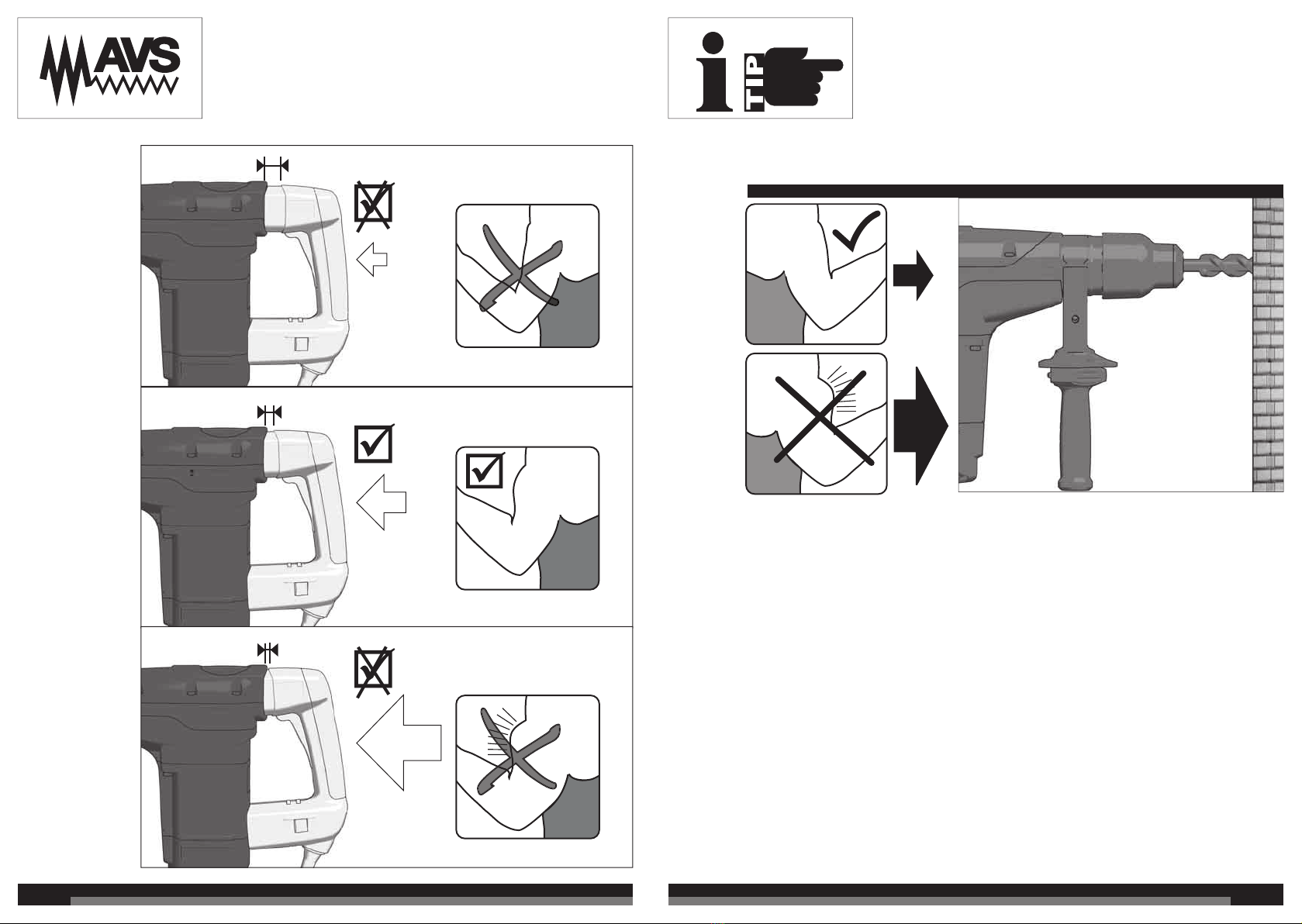 AVS

i TIP