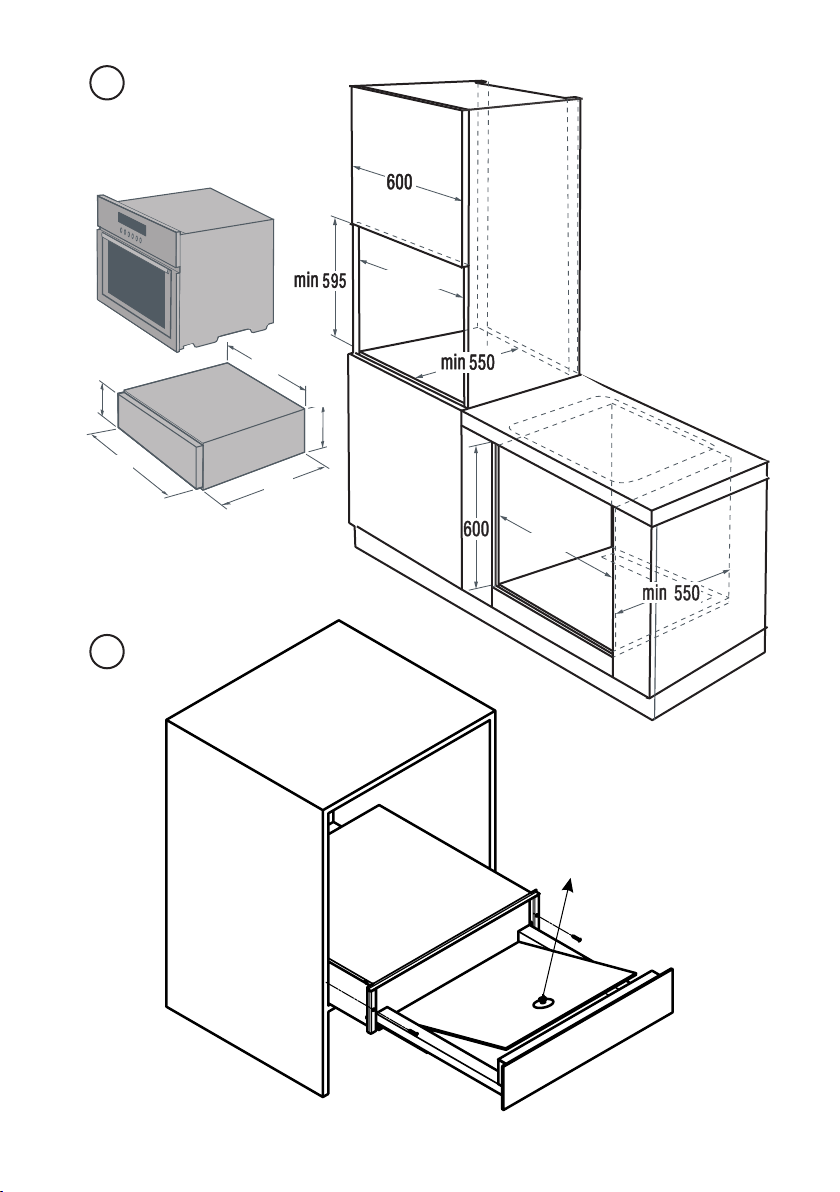 600

min 595

min 550

600

min 550