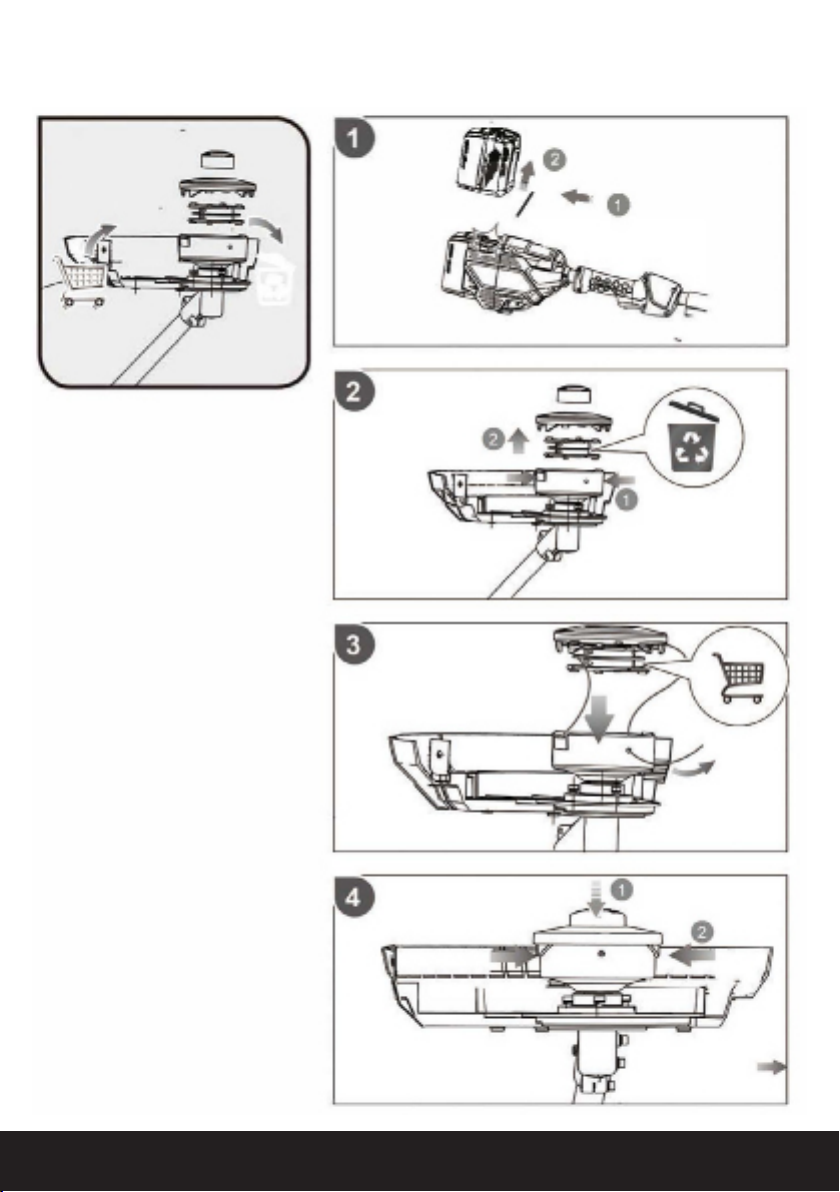 1
2
1
2
2
1
3
4
1
2