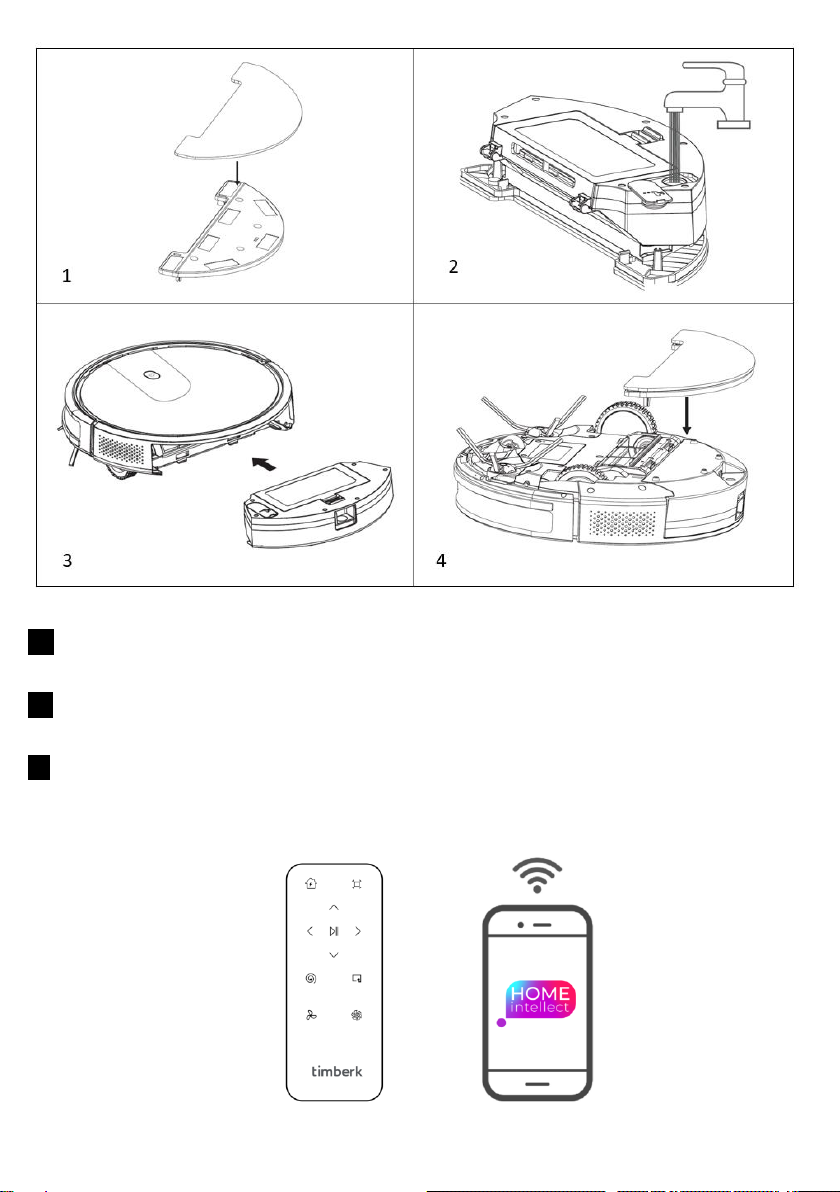 1

2

3

4

timberk

HOME intellect