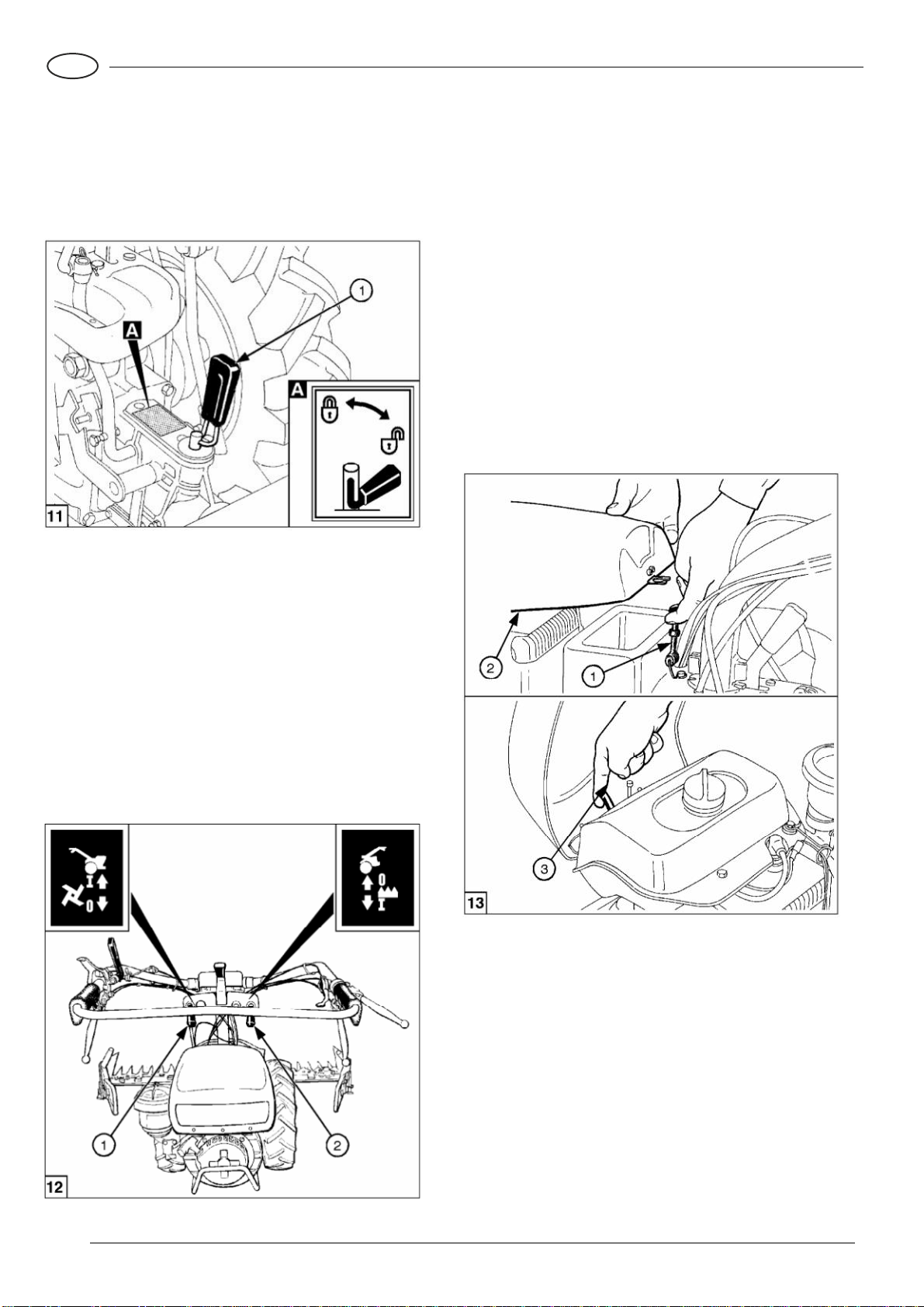 1

A

A

11

2

1

3

13

I

0

0

I

1

2

12