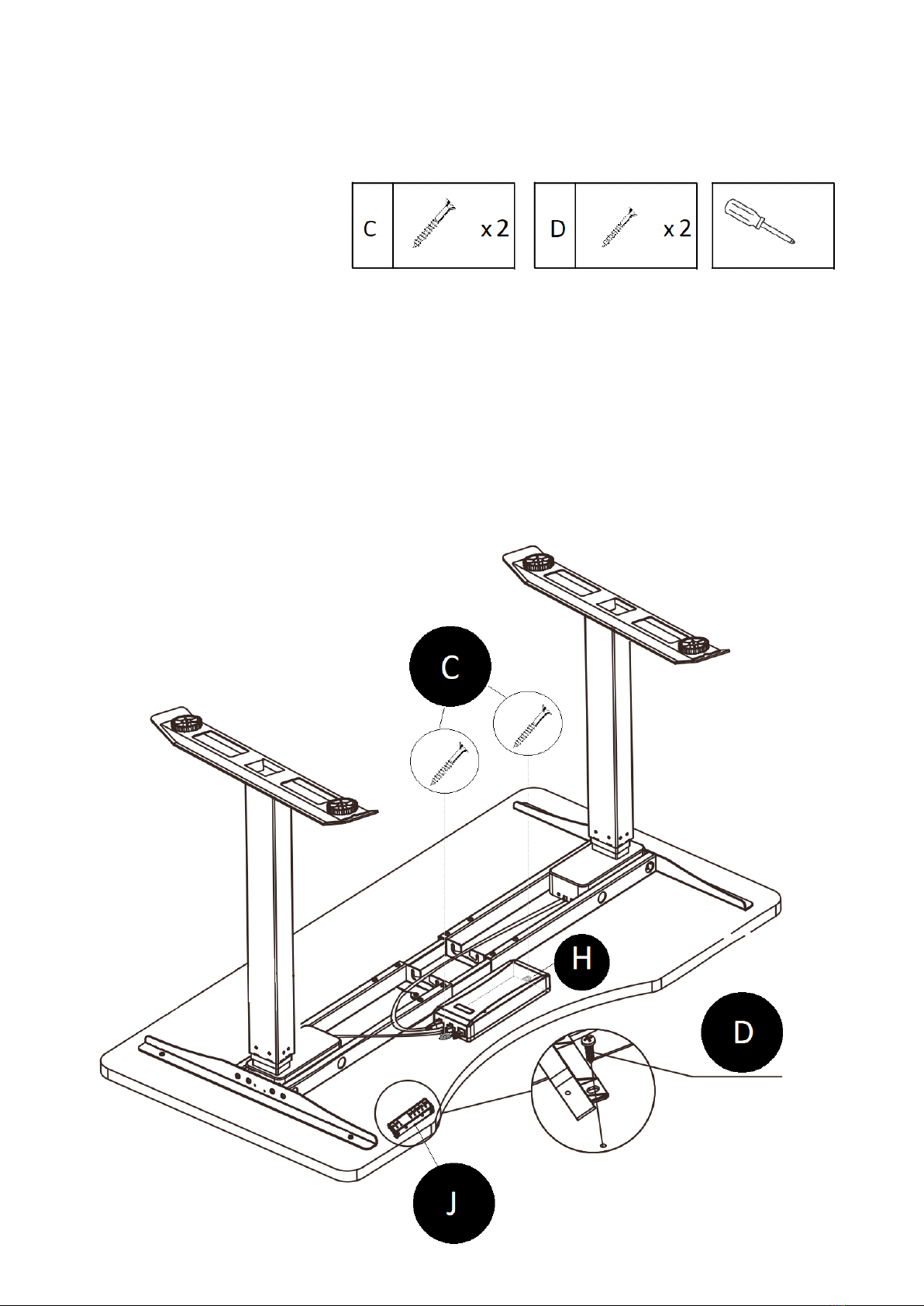 C x 2

D x 2

C

H

D

J