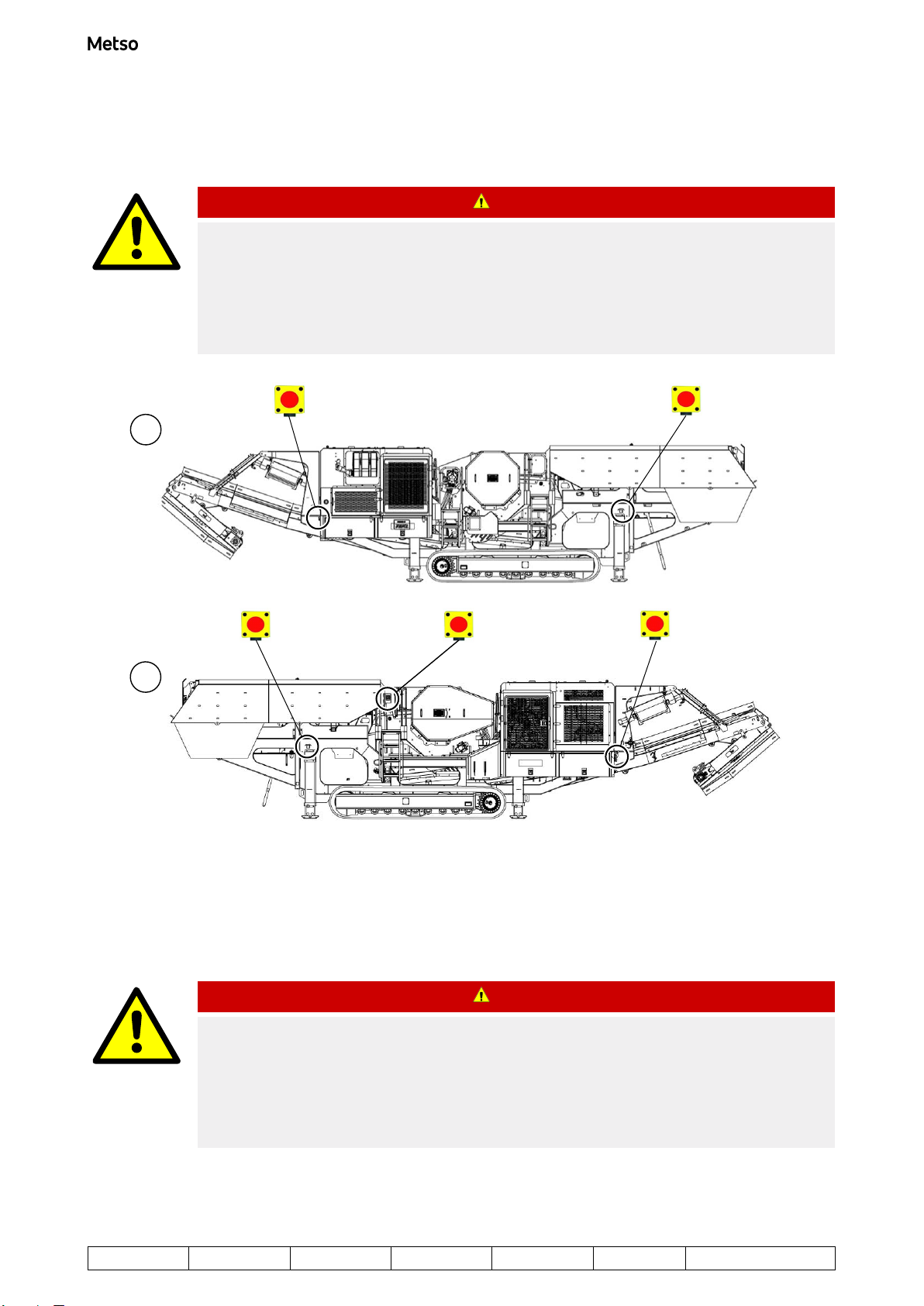 Metso