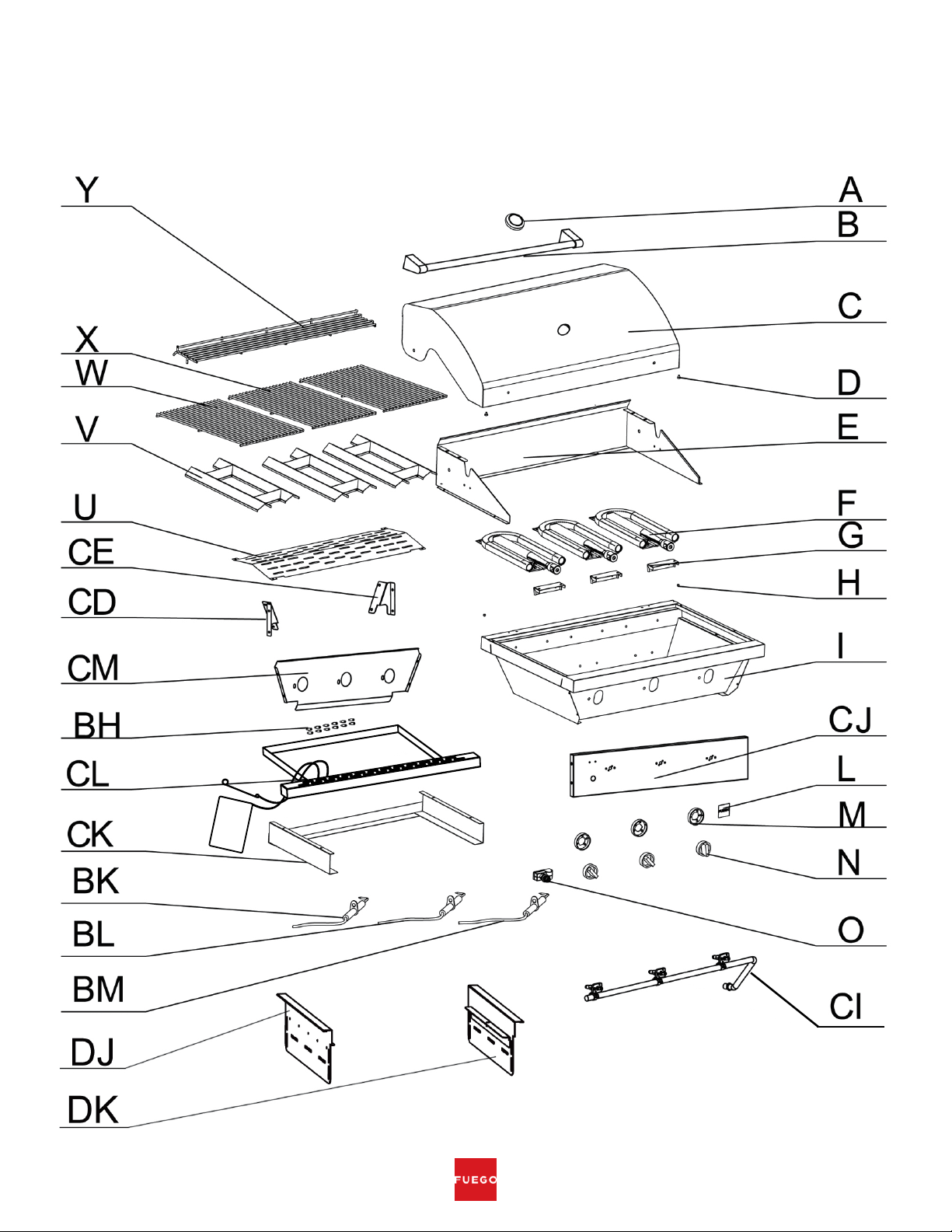 Y
X
W
V
U
CE
CD
CM
BH
CL
CK
BK
BL
BM
DJ
DK
A
B
C
D
E
F
G
H
I
CJ
L
M
N
O
CI
FUEGO